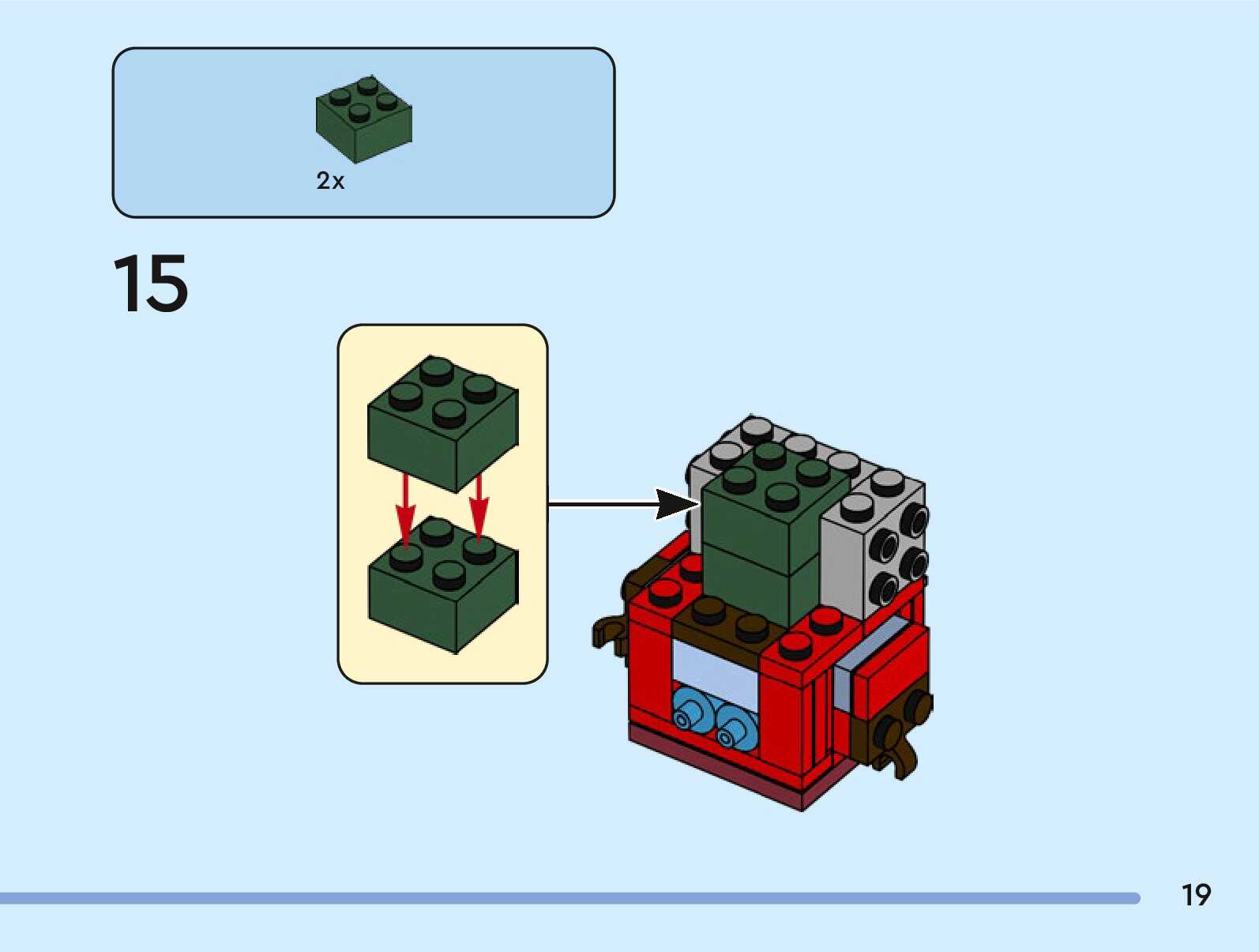 2x

15

19