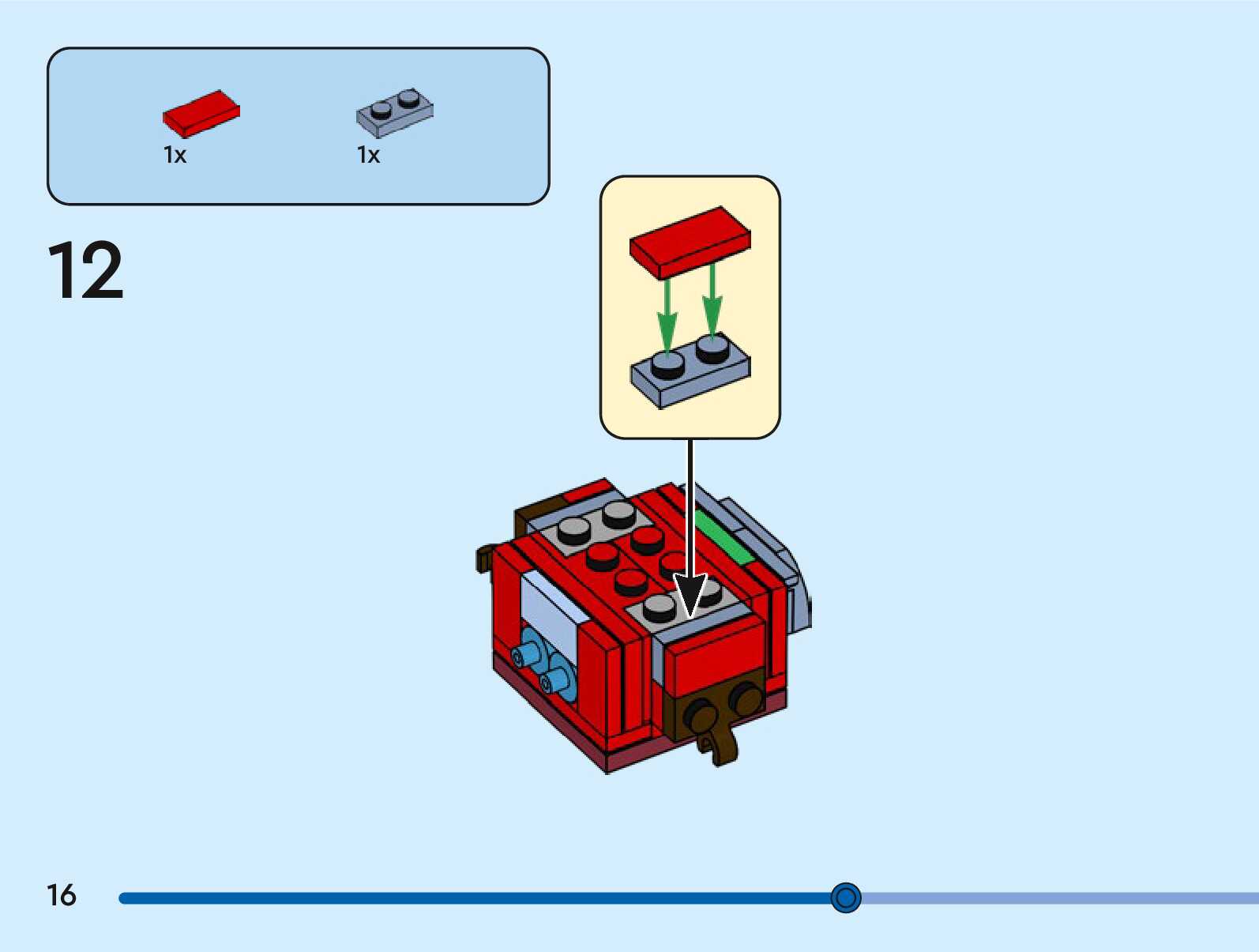 1x

1x

12

16