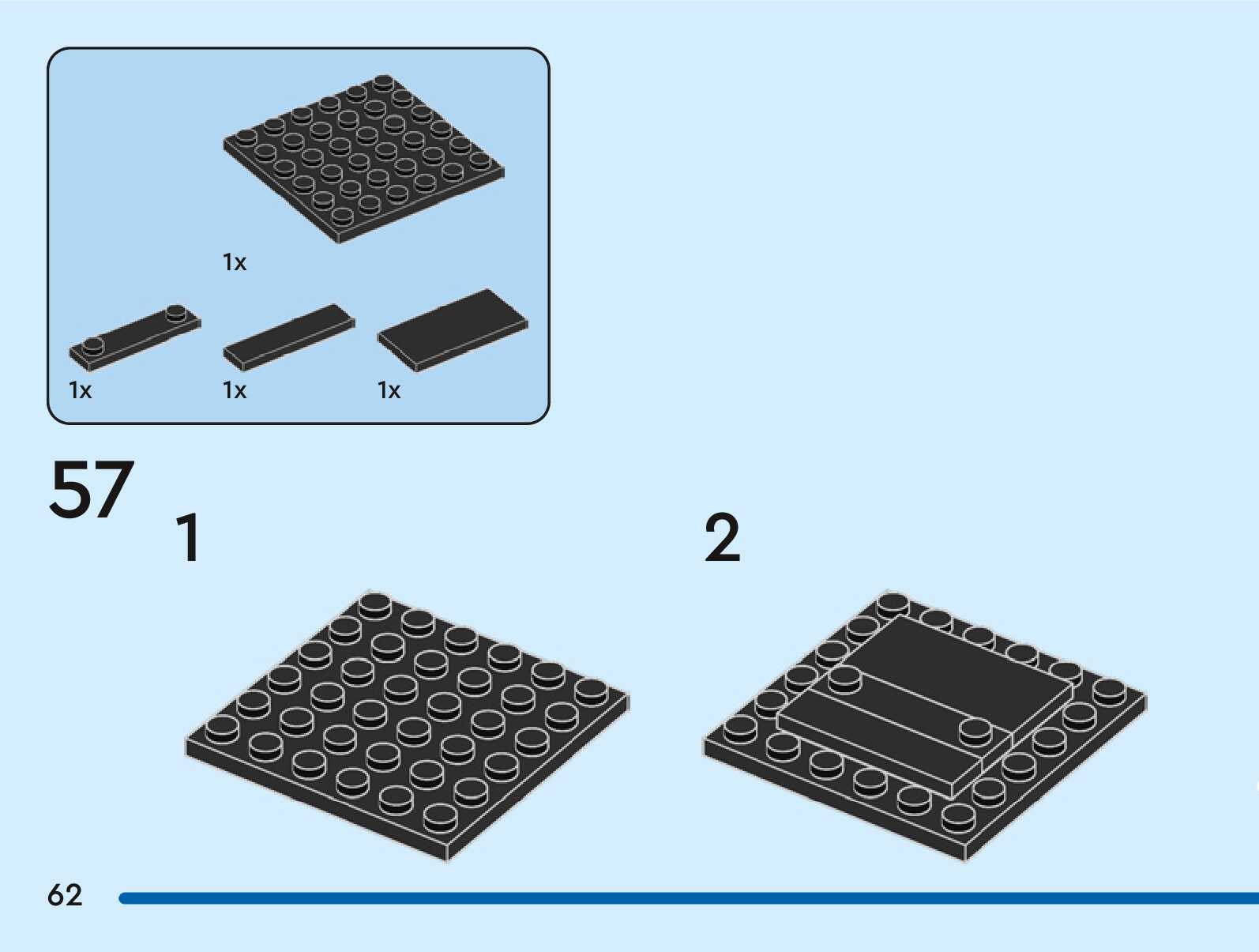 1x

1x

1x

1x

57

1

2

62