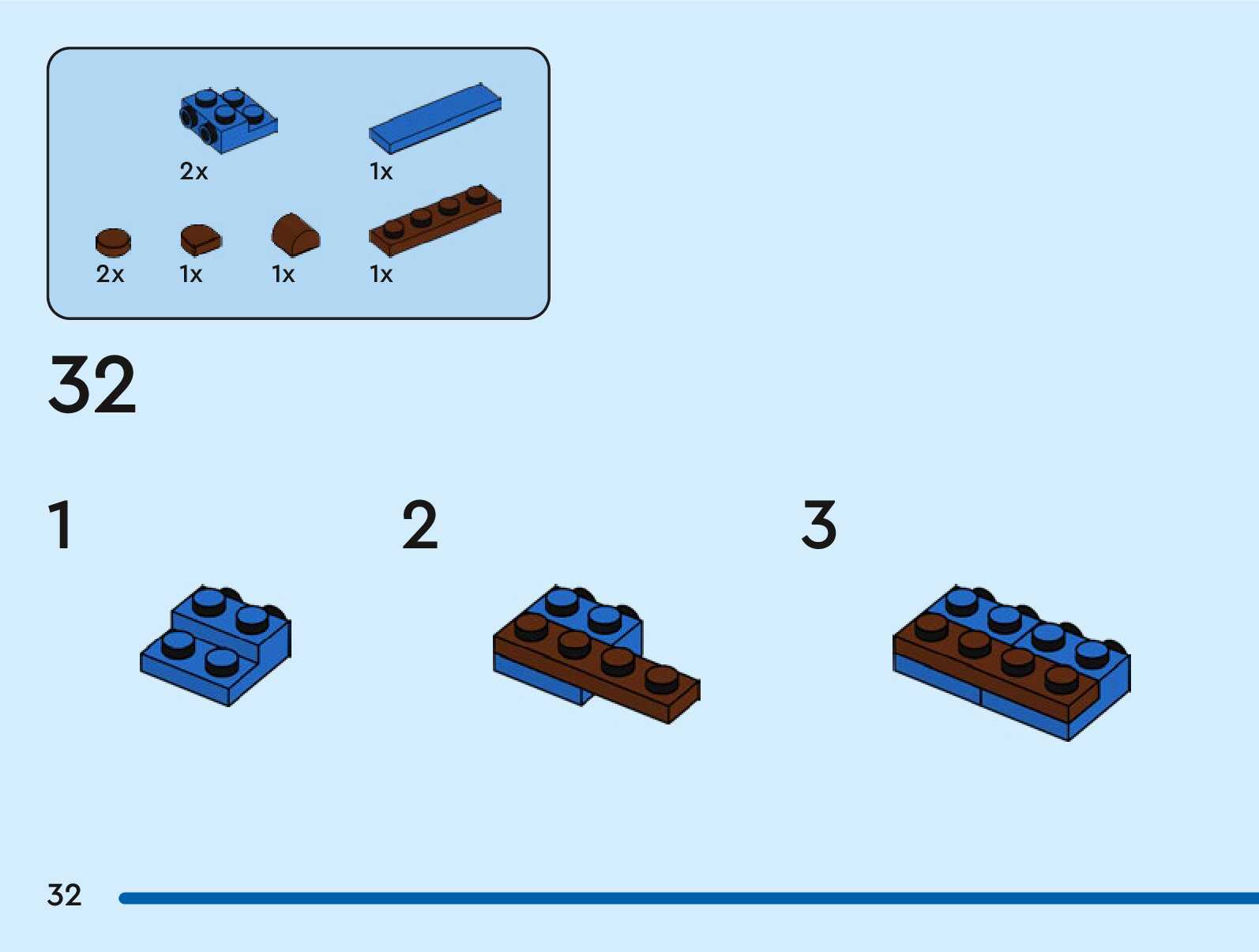 2x
1x
2x
1x
1x
1x

32

1

2

3

32