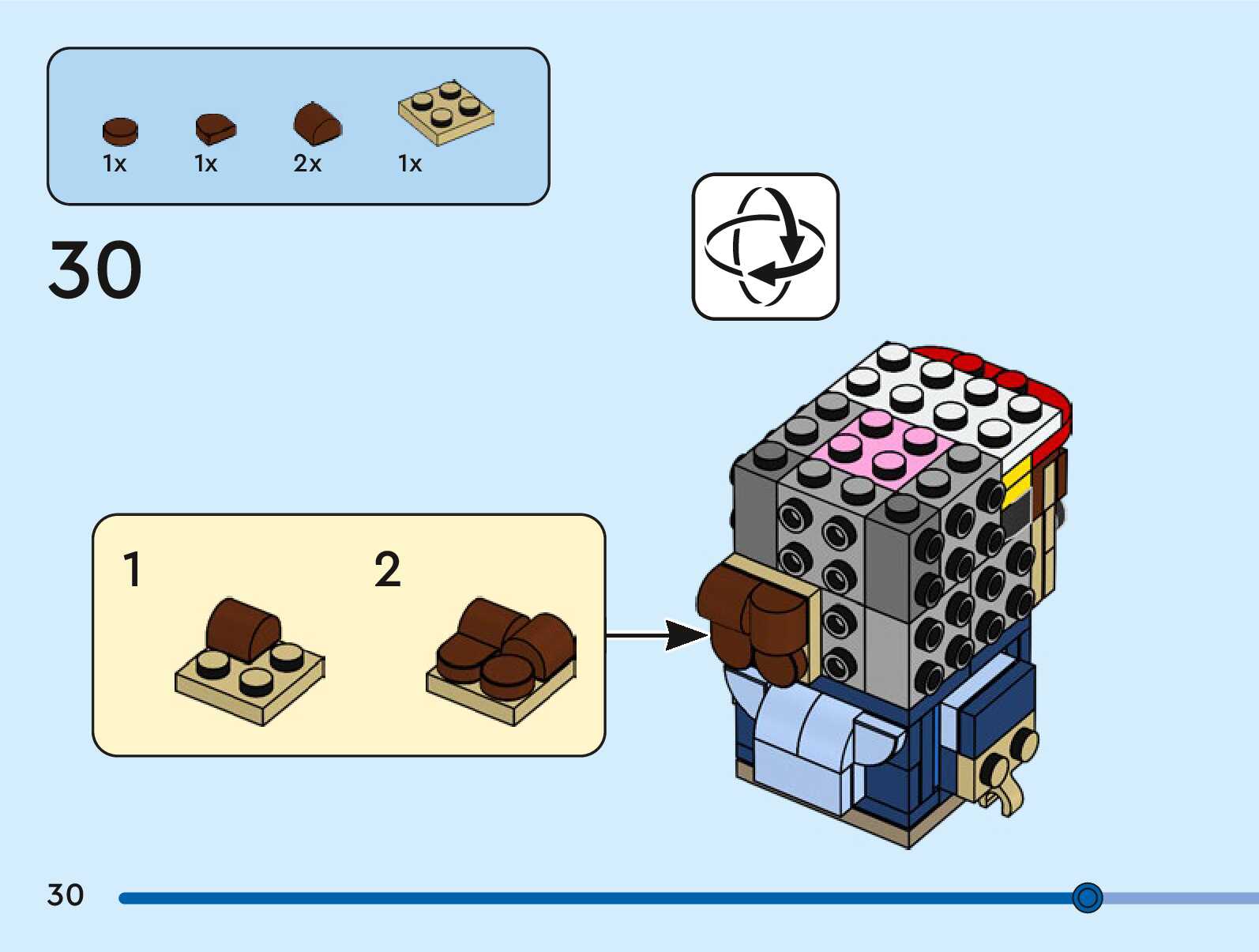 1x 1x 2x 1x

30

1

2

30