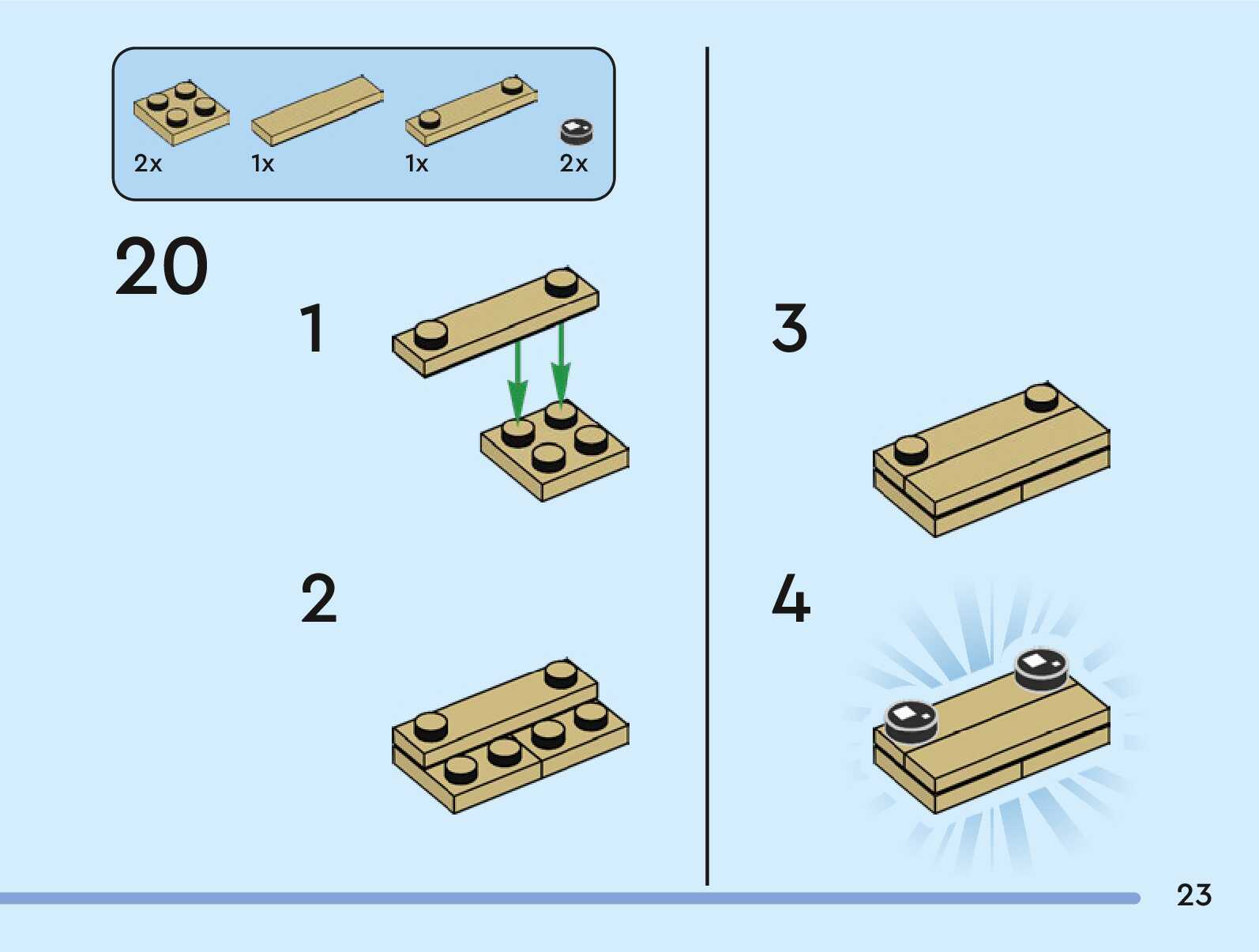 2x 1x 1x 2x

20

1

2

3

4

23