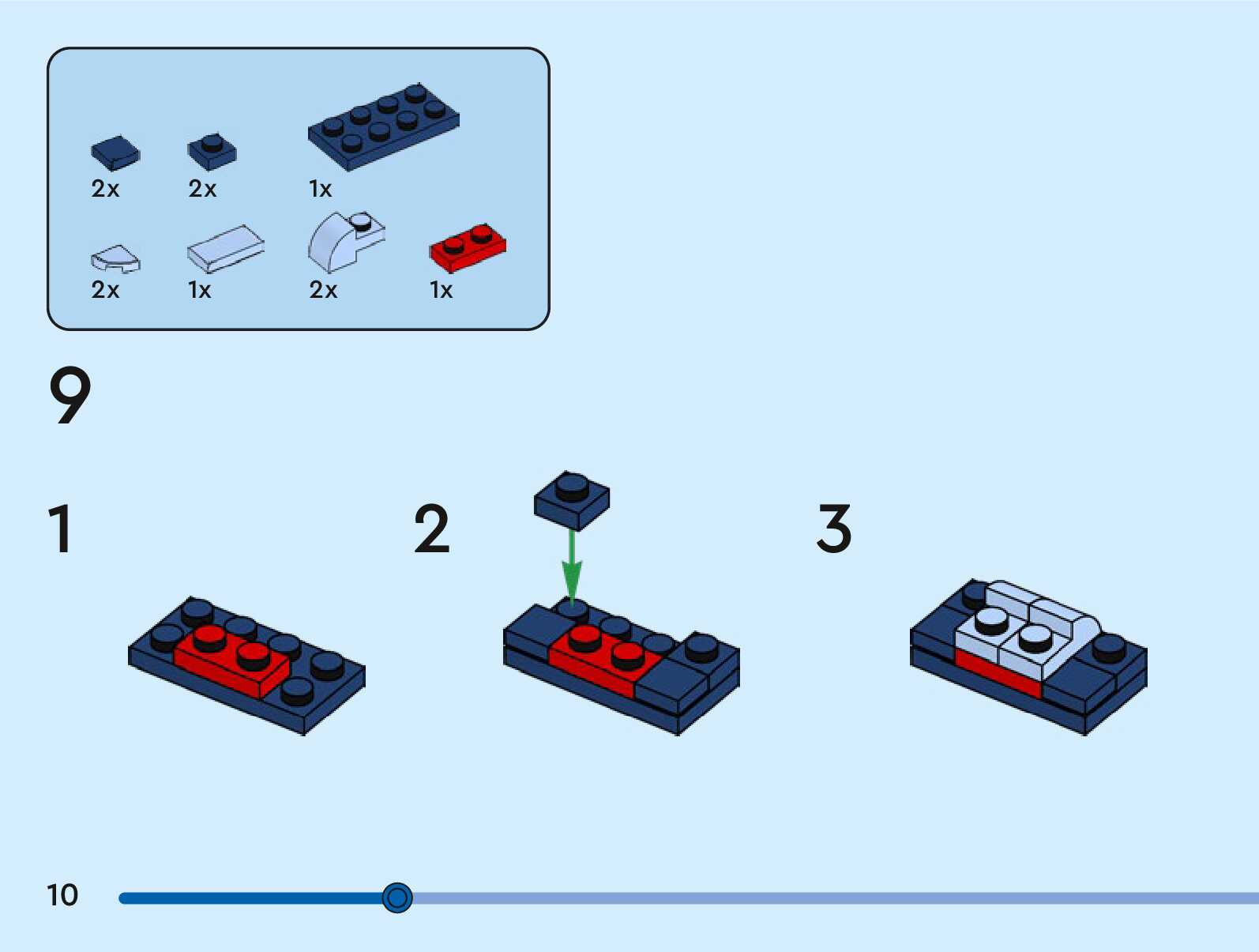 2x 2x 1x

2x 1x 2x 1x

9

1

2

3

10