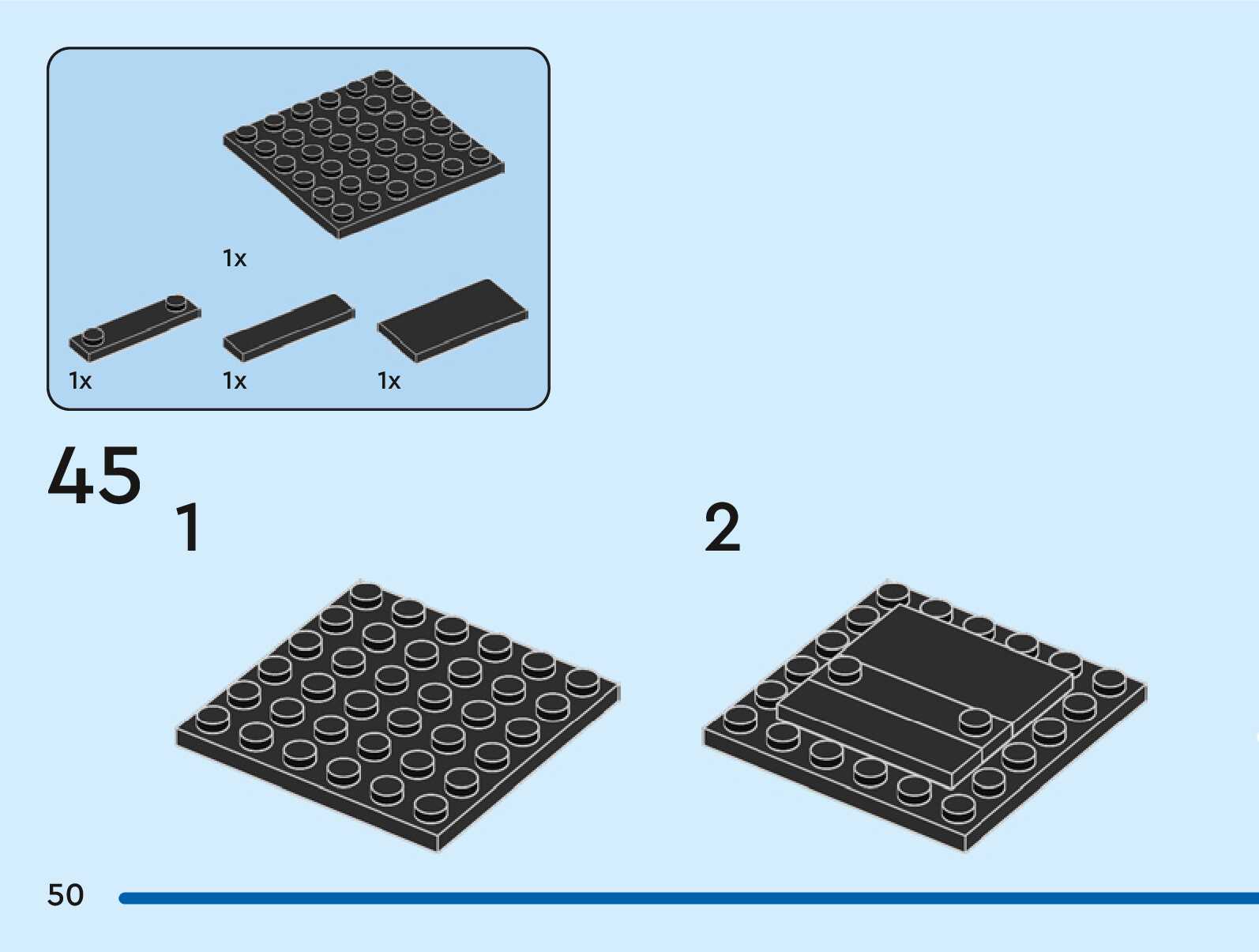 1x

1x

1x

1x

45

1

2

50