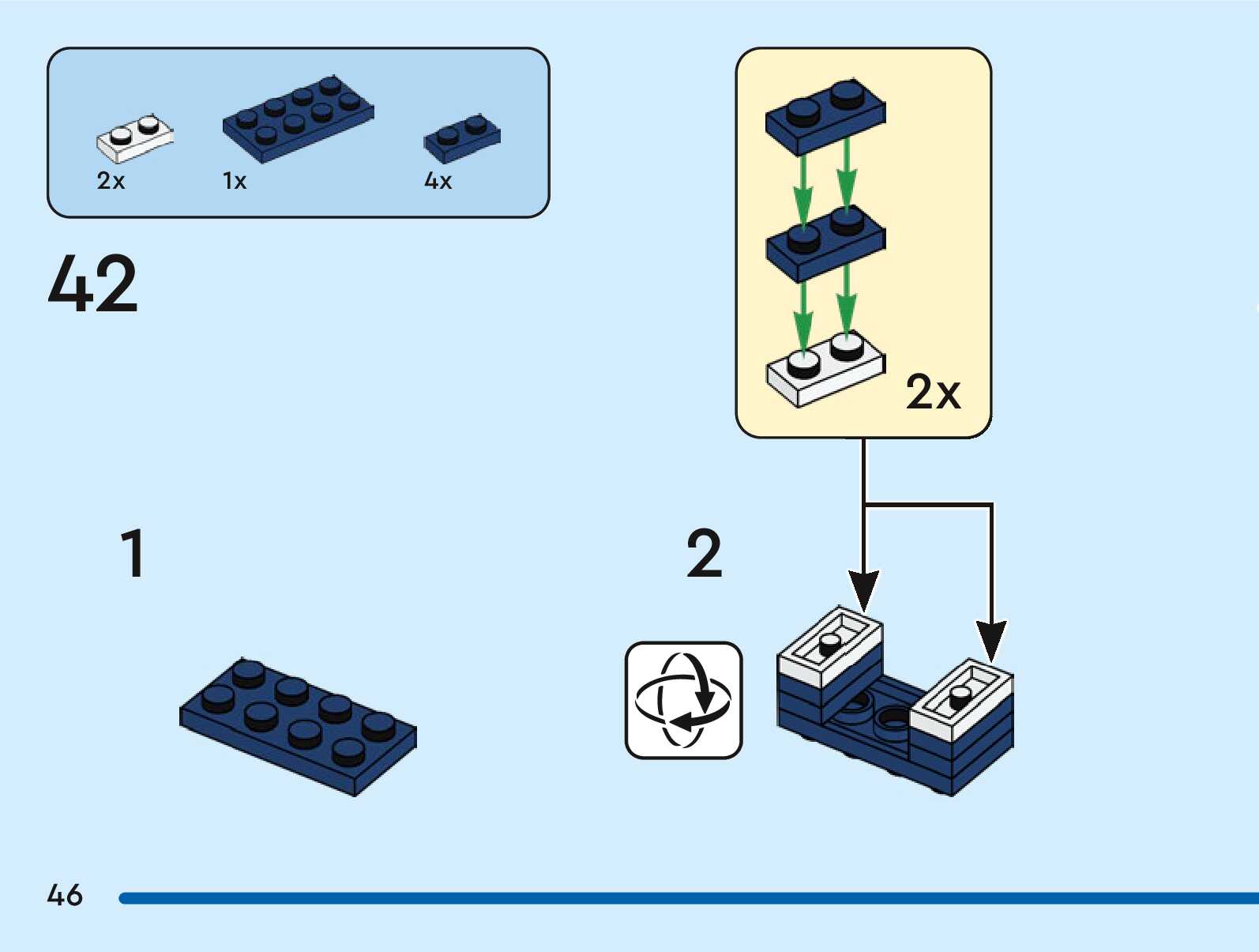 2x 1x 4x

42

2x

1

2

46