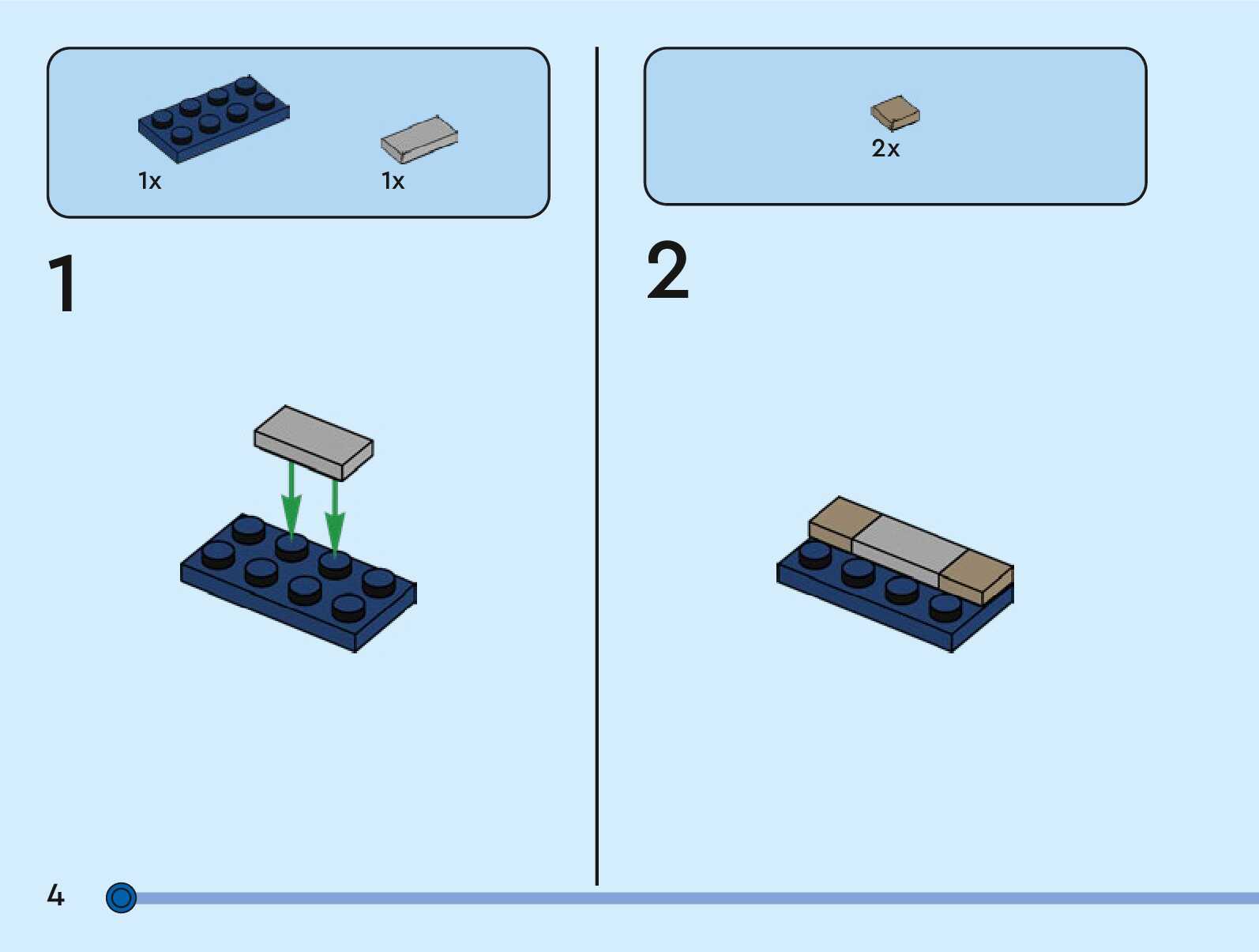 1x

1x

1

2x

2

4