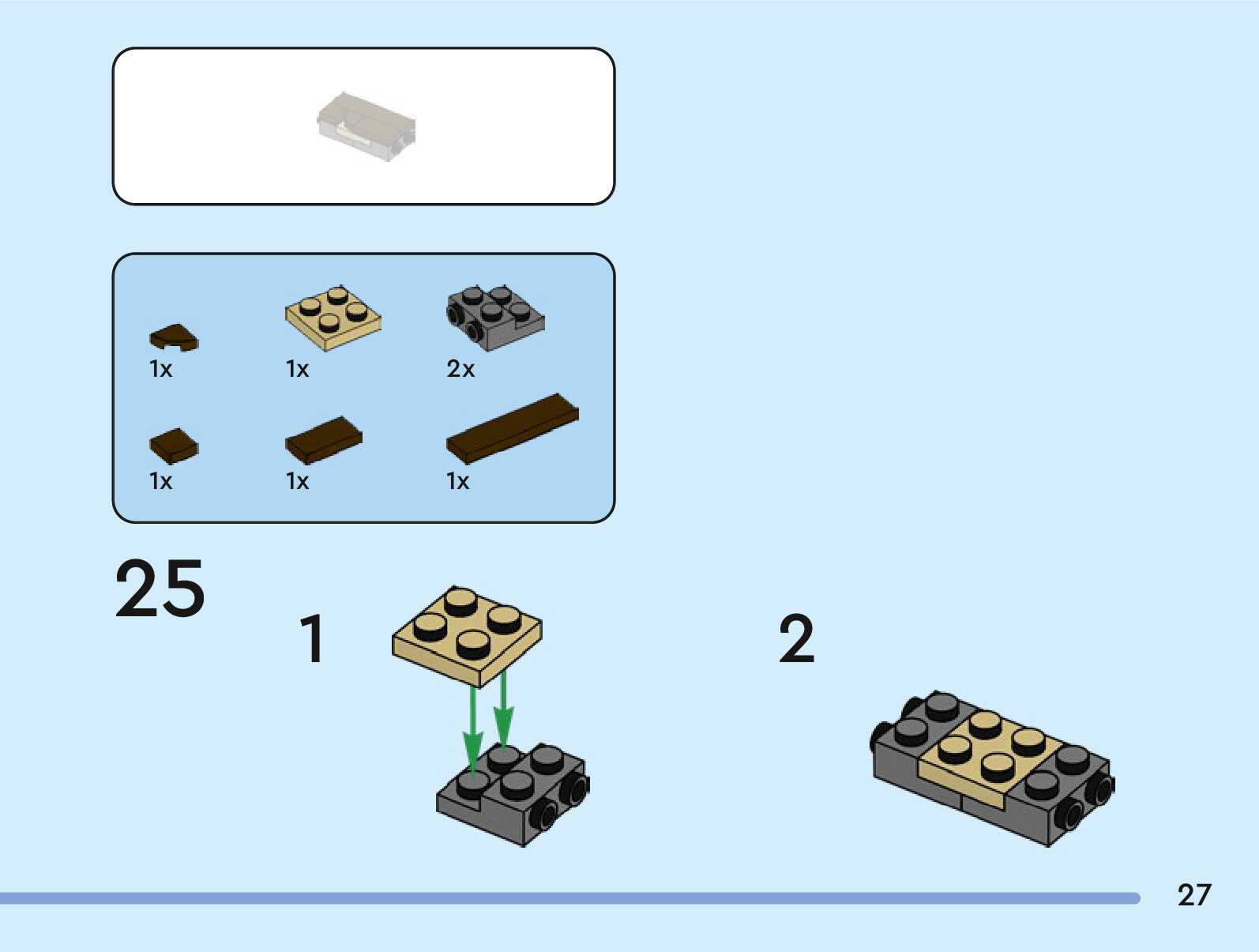 1x
1x
2x
1x
1x
1x

25

1

2

27