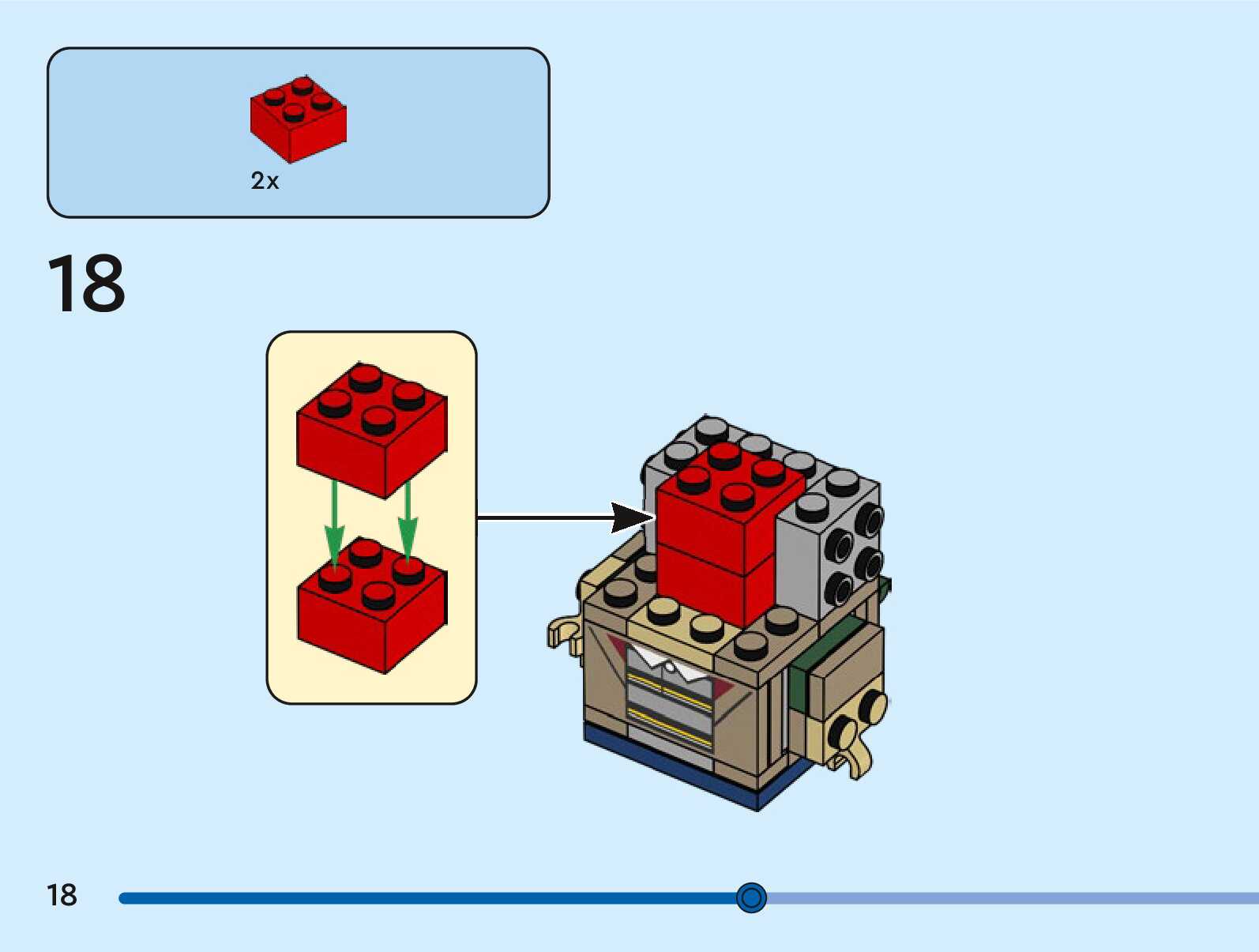 2x

18

18