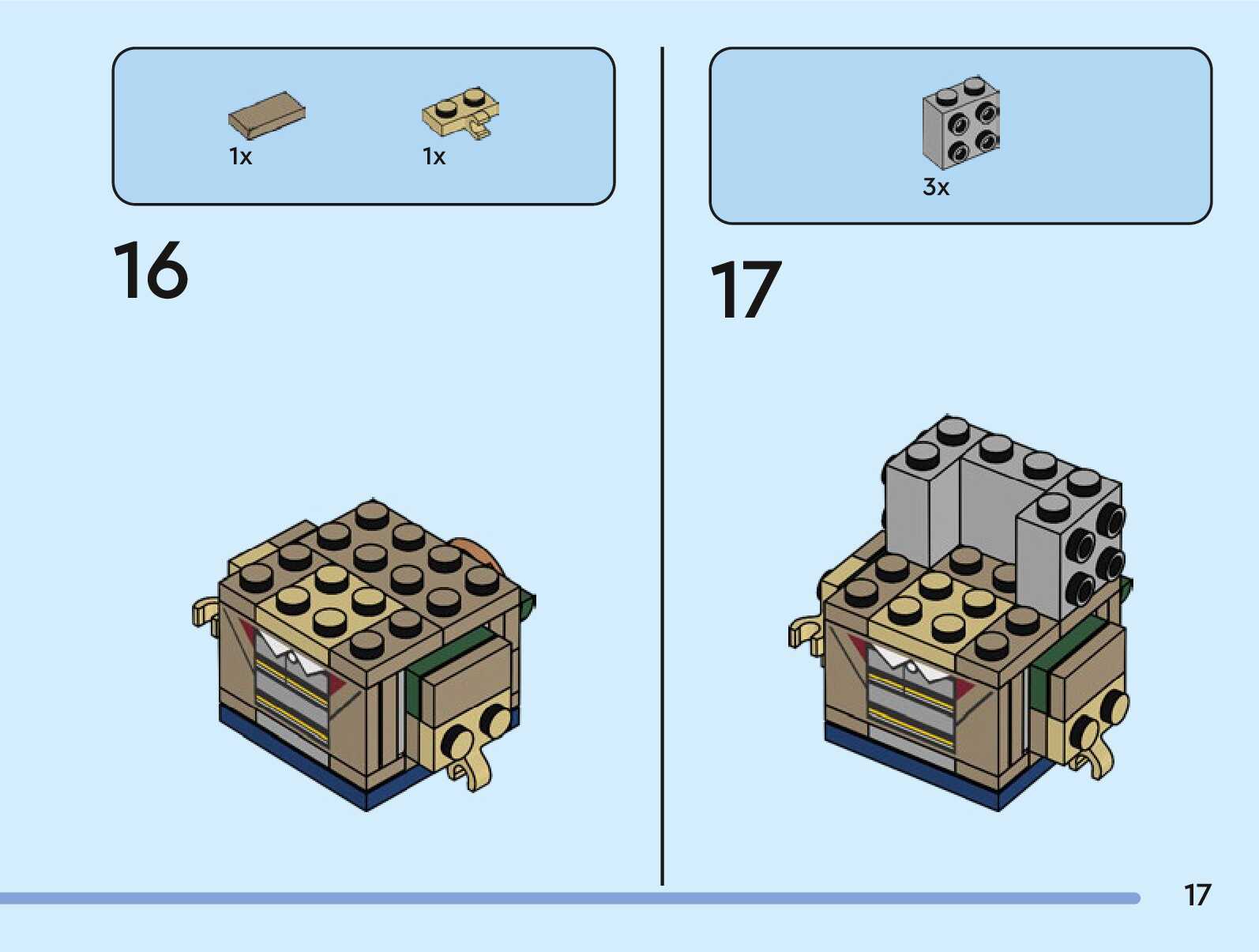 1x 1x

16

3x

17

17