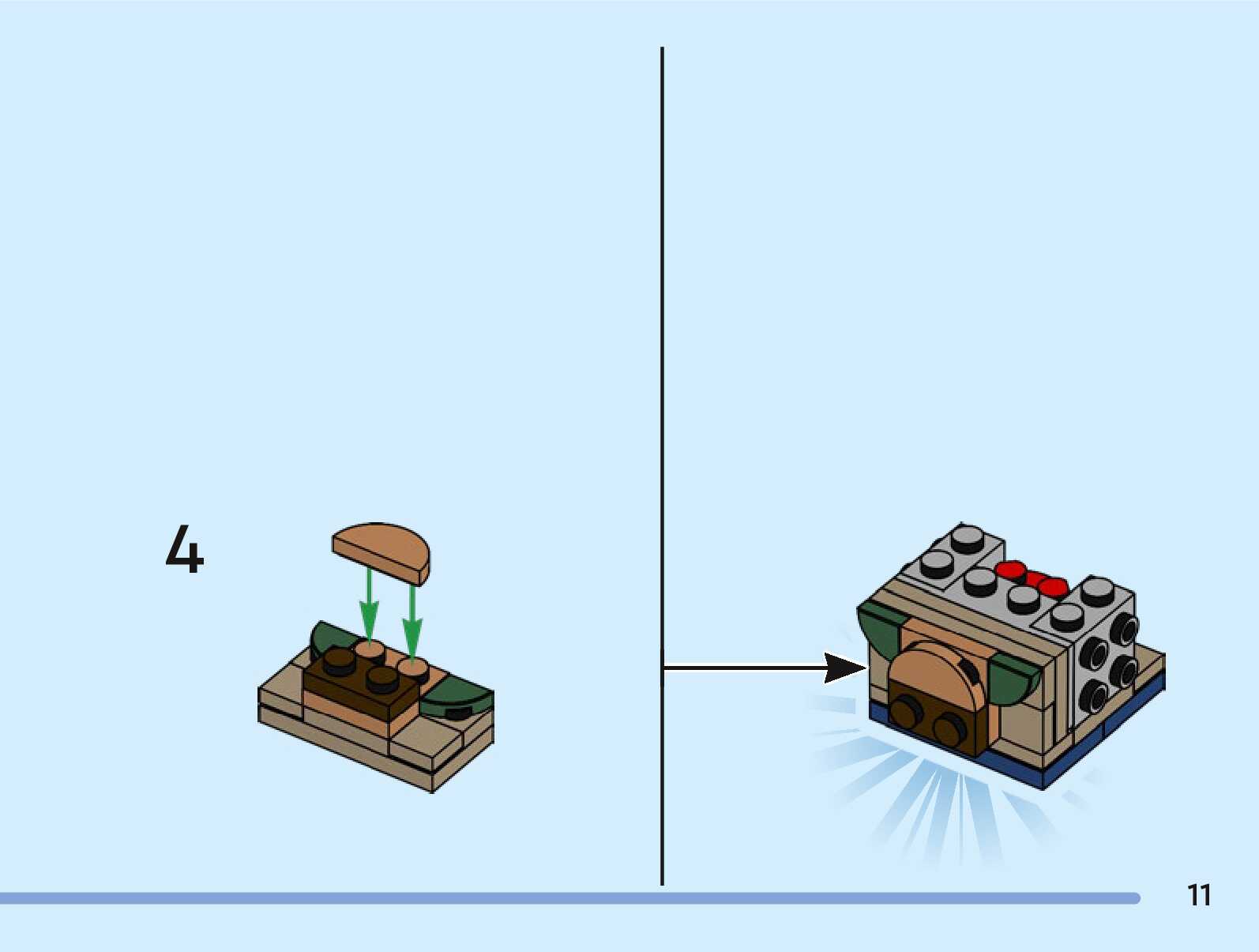 4

11