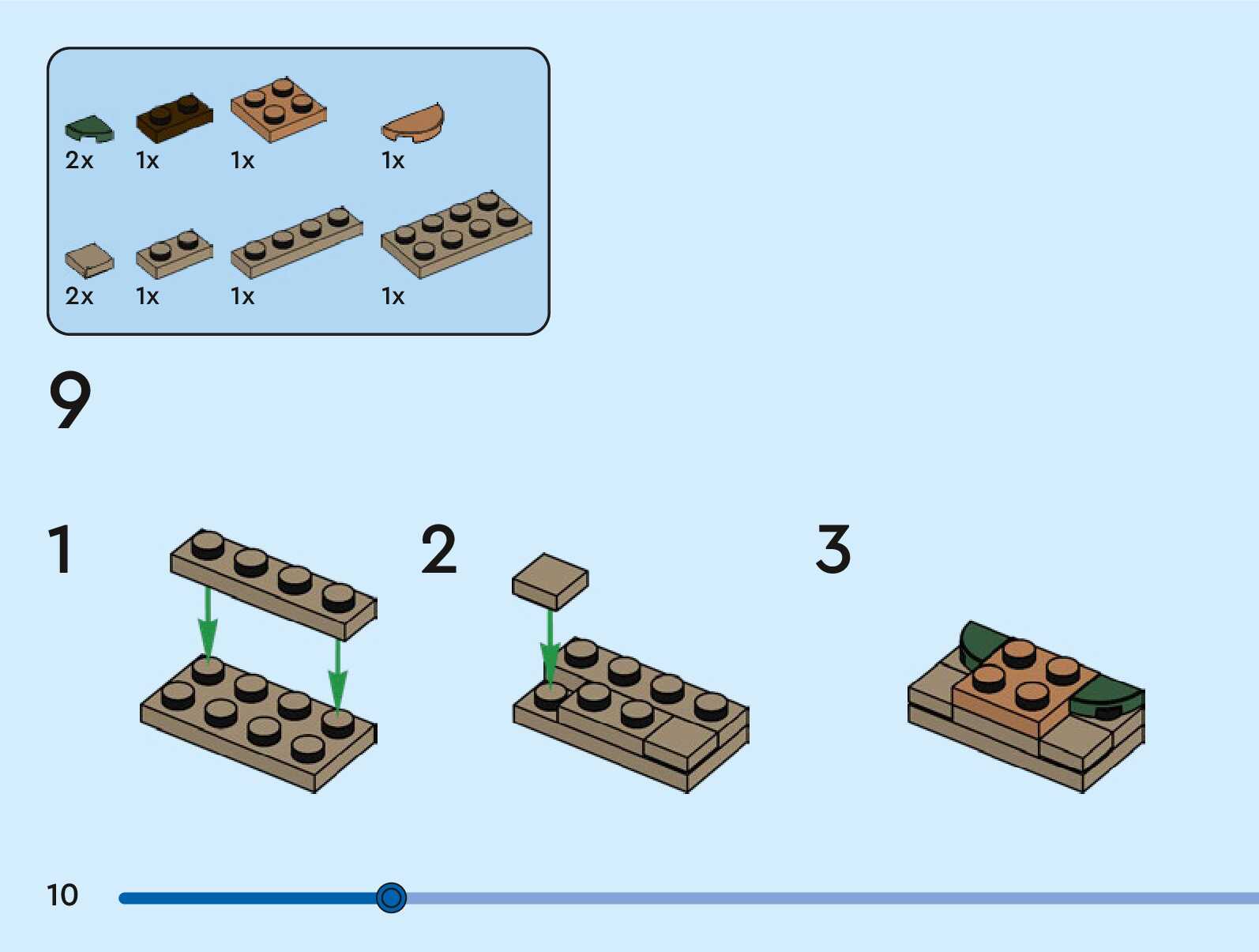 2x 1x 1x 1x

2x 1x 1x 1x

9

1

2

3

10