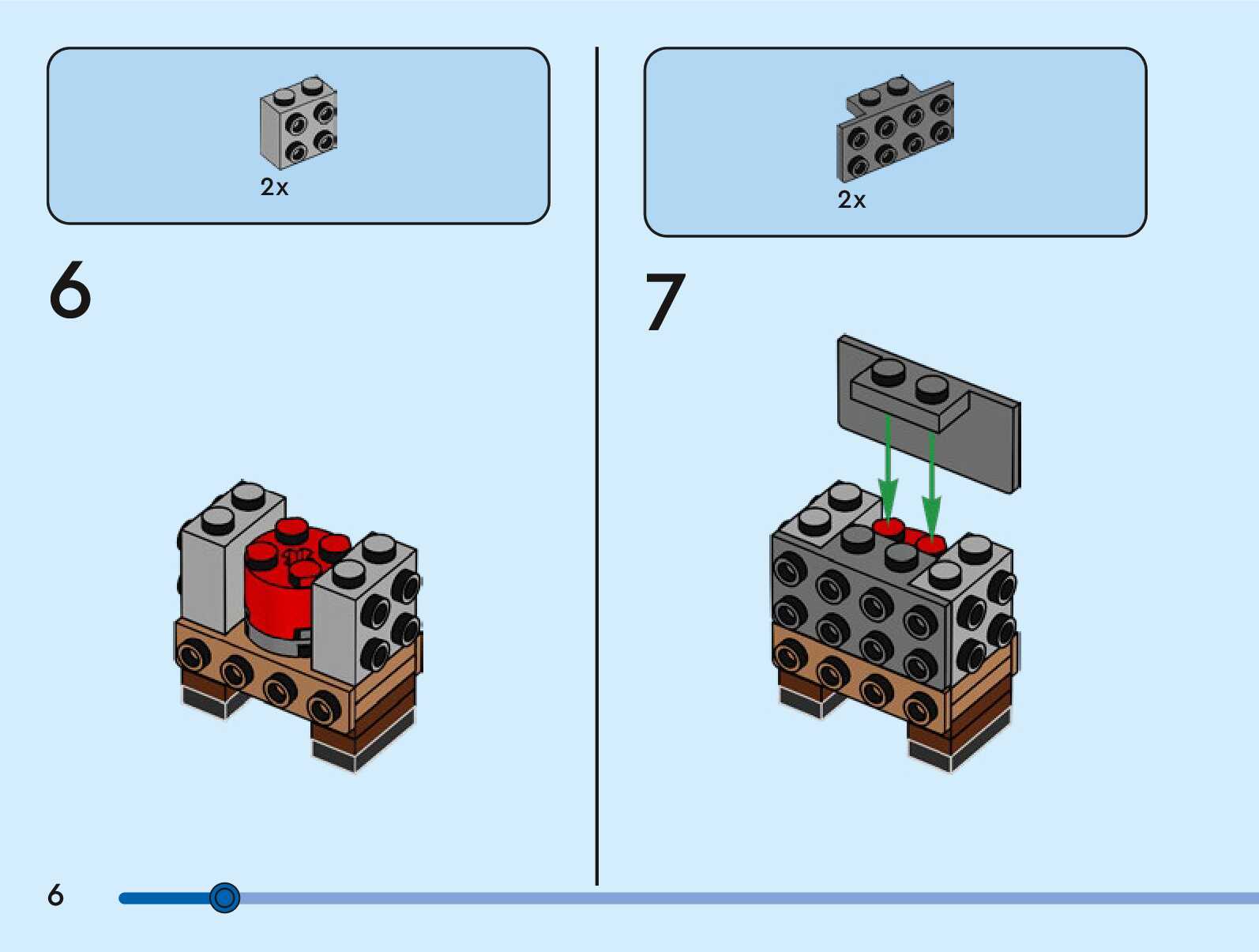 2x

6

2x

7

6