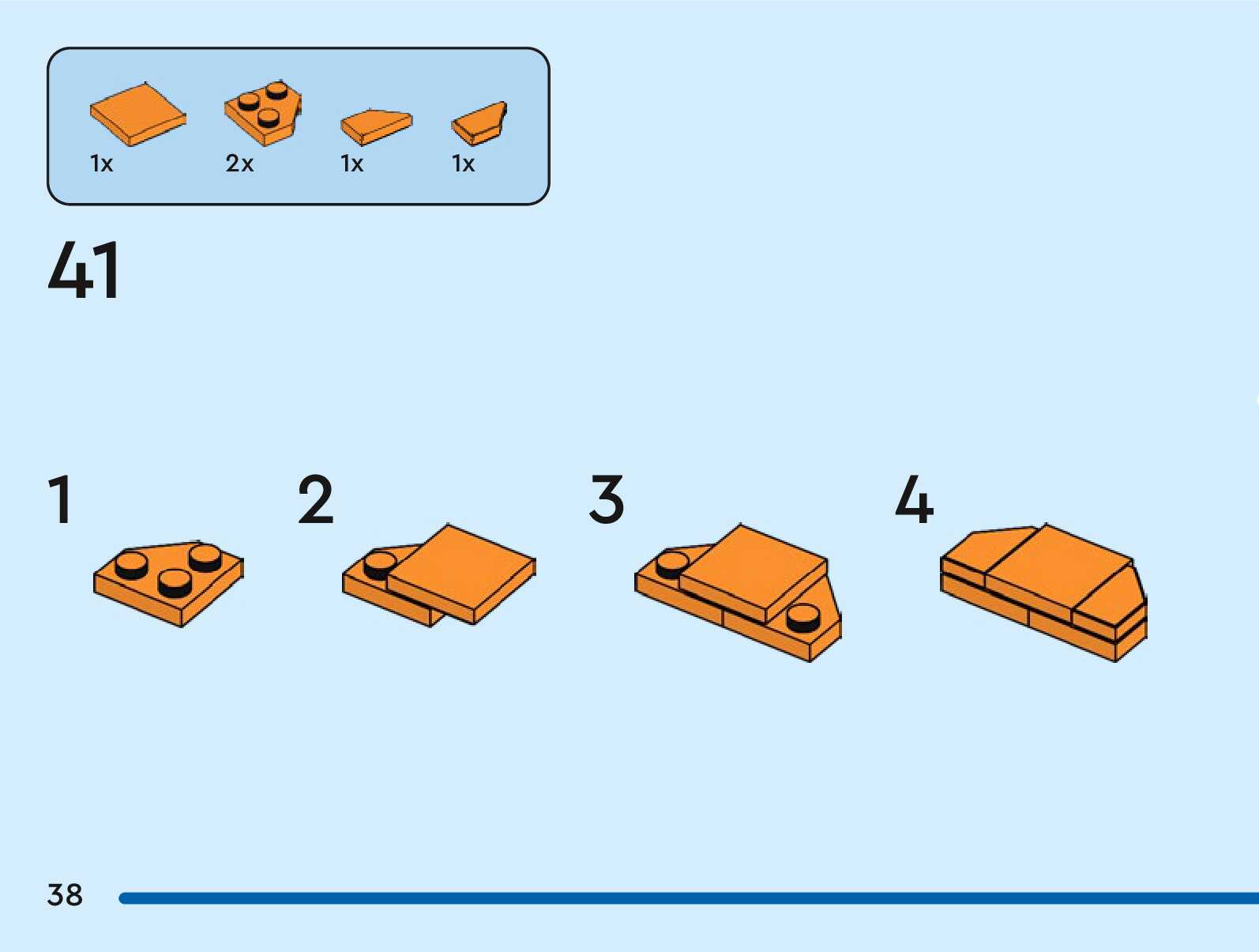 1x 2x 1x 1x

41

1

2

3

4

38