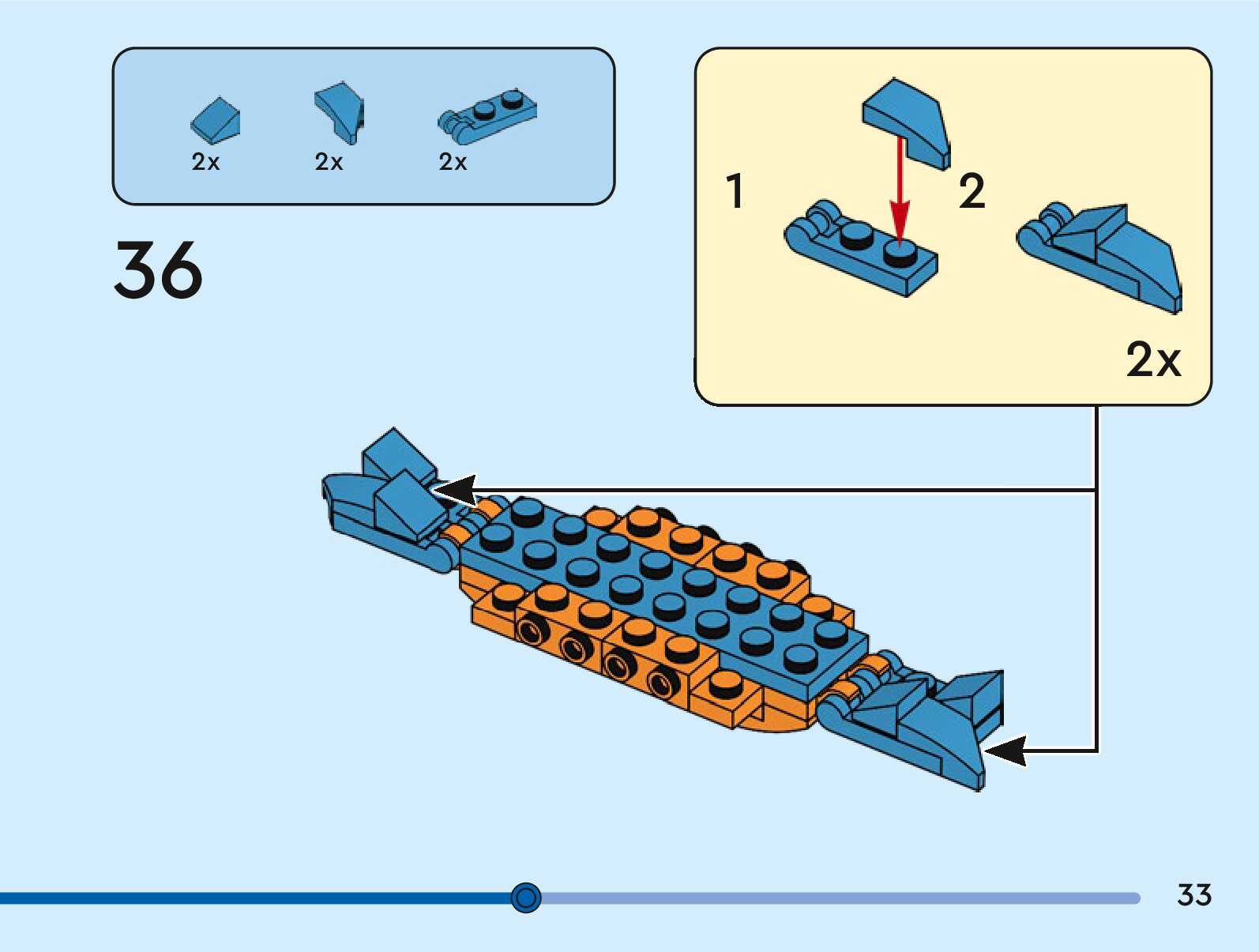 2x 2x 2x

36

1

2

2x

33