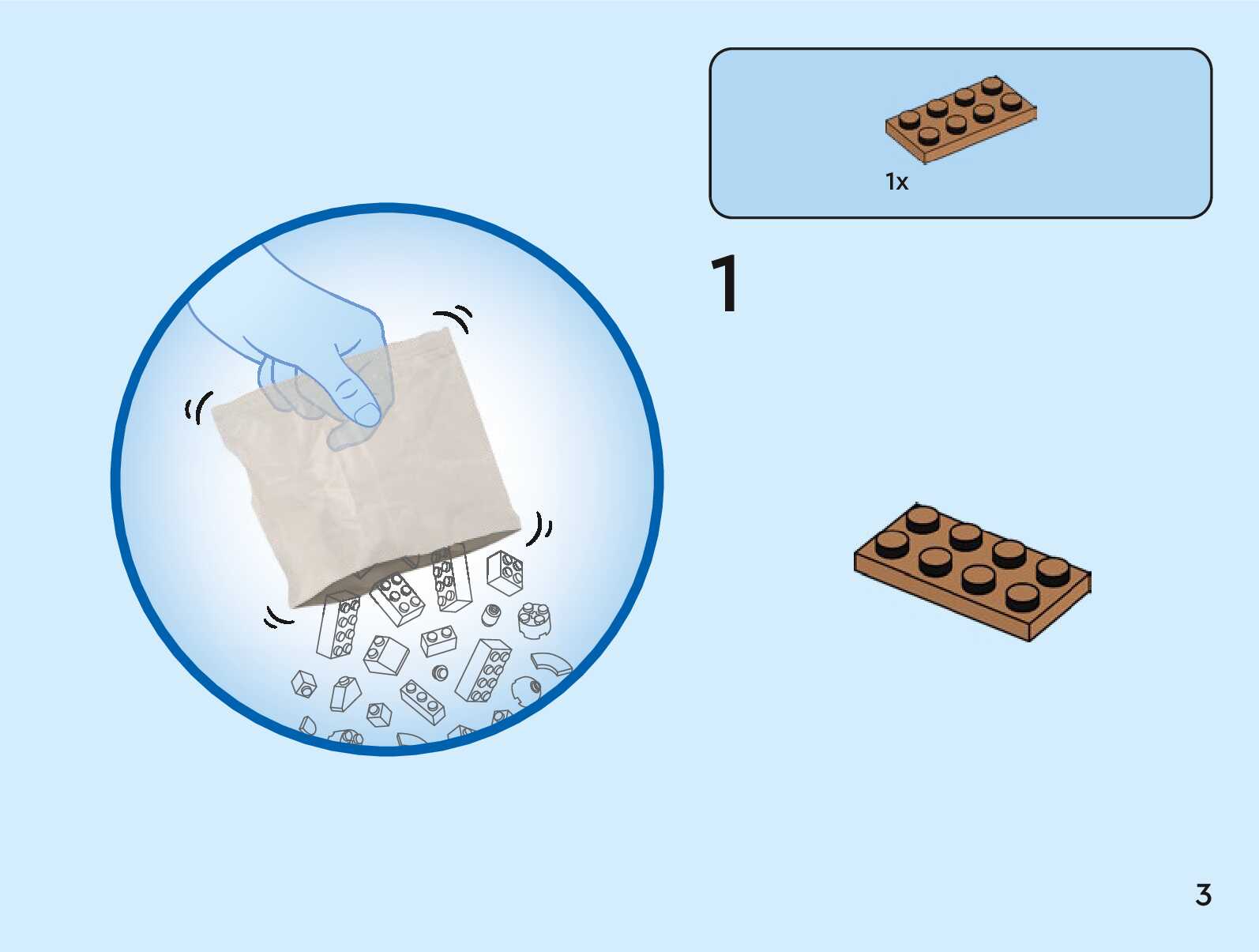 1x

1

3