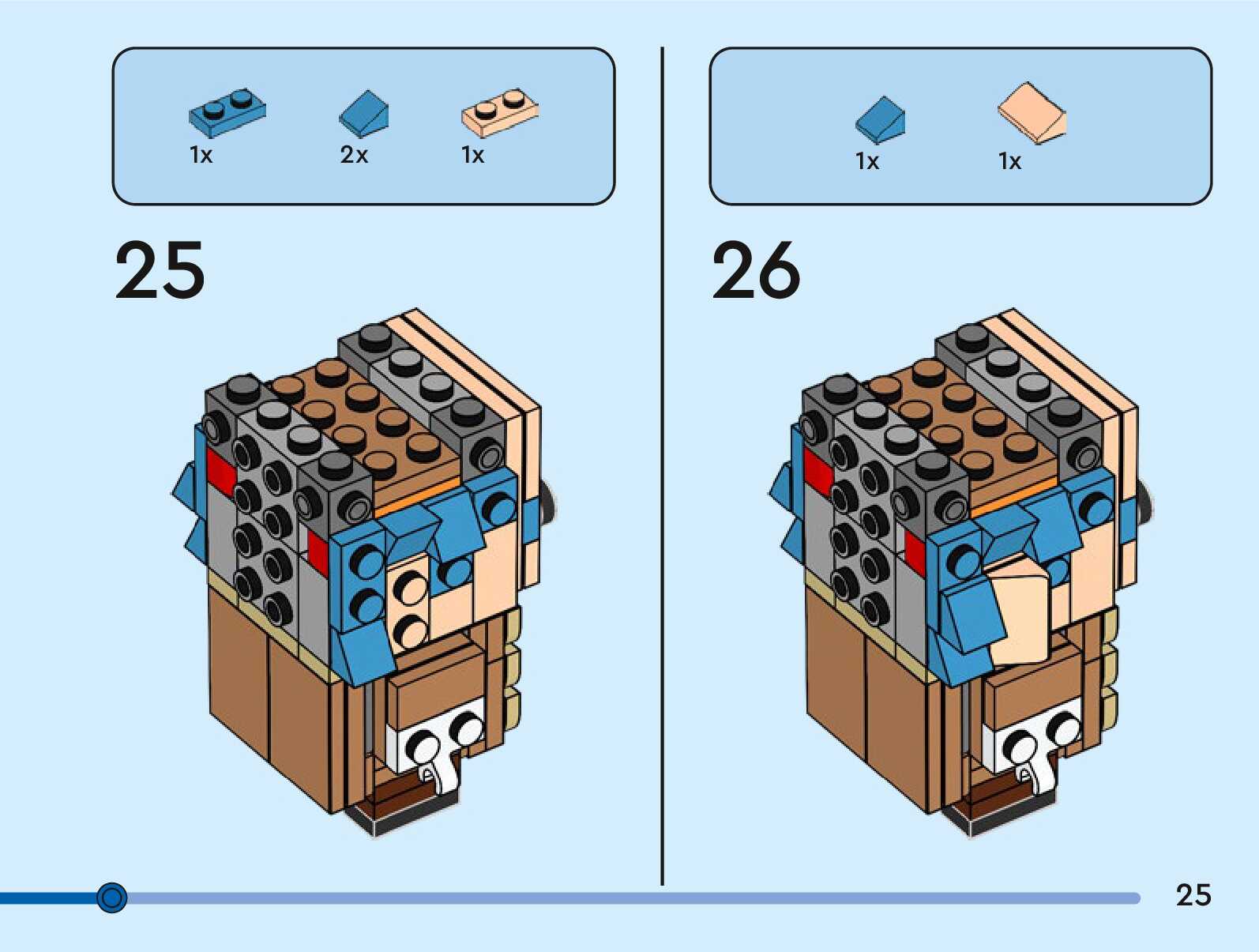 1x
2x
1x

25

1x
1x

26

25