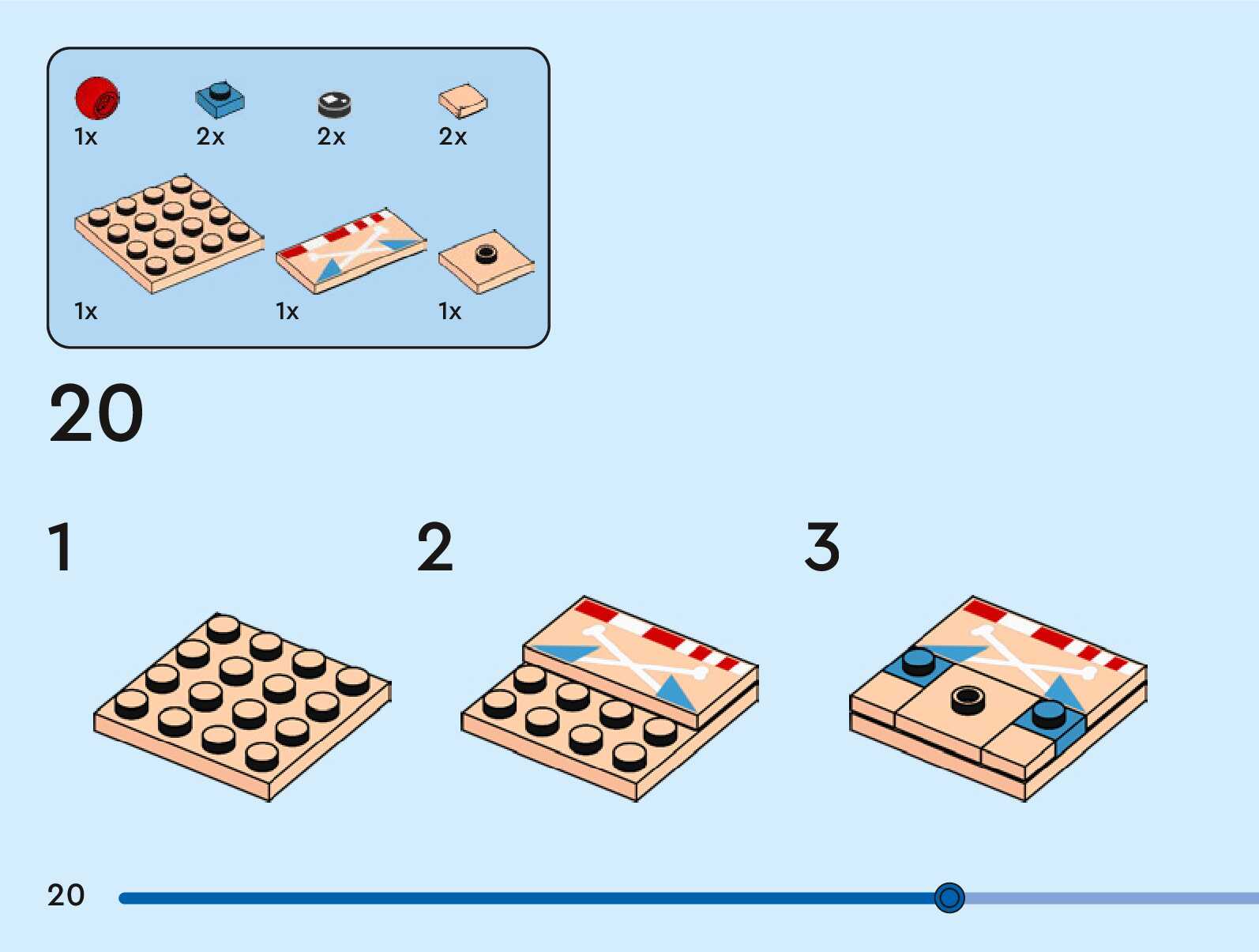 1x 2x 2x 2x

1x 1x 1x

20

1

2

3

20