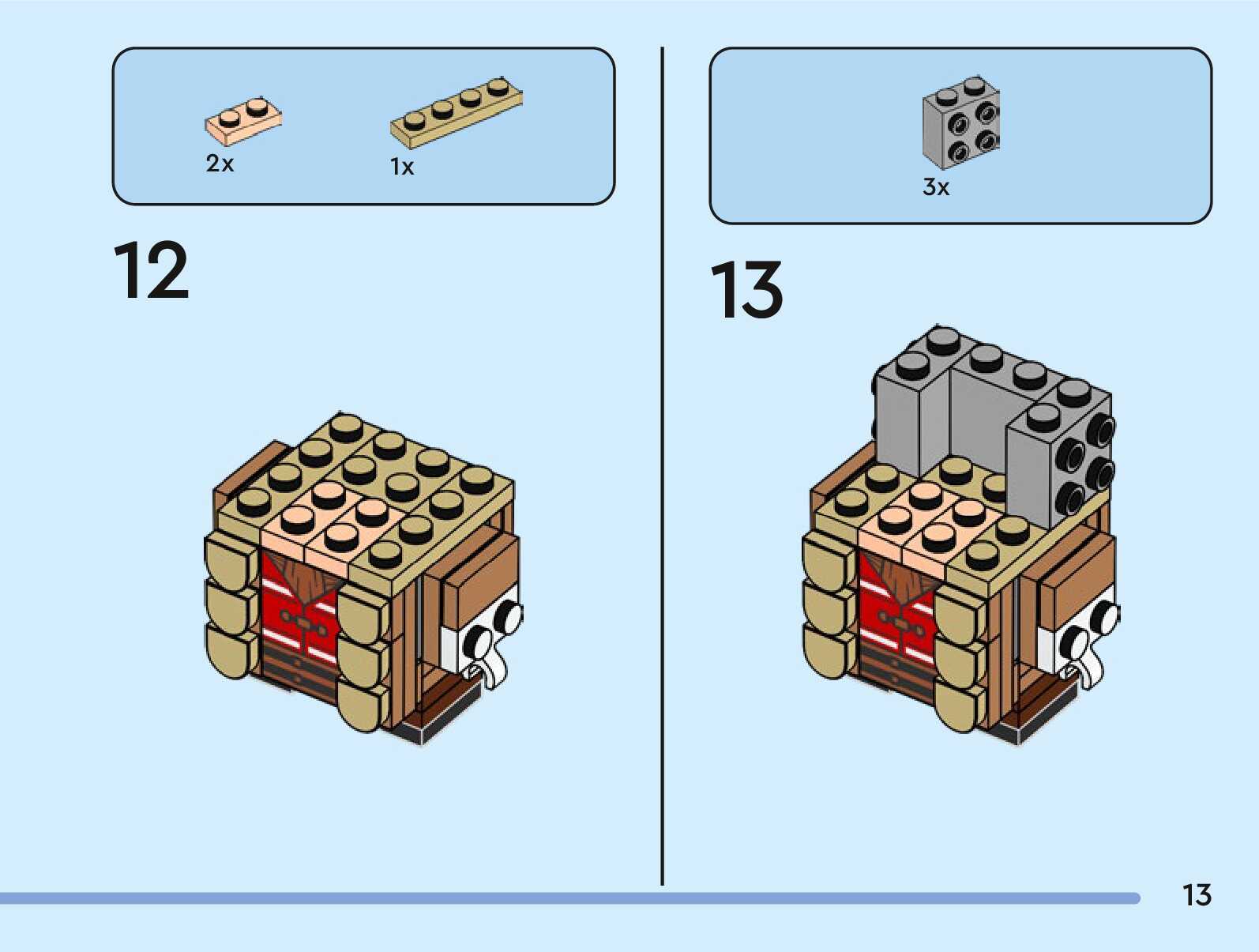 2x

1x

12

3x

13

13