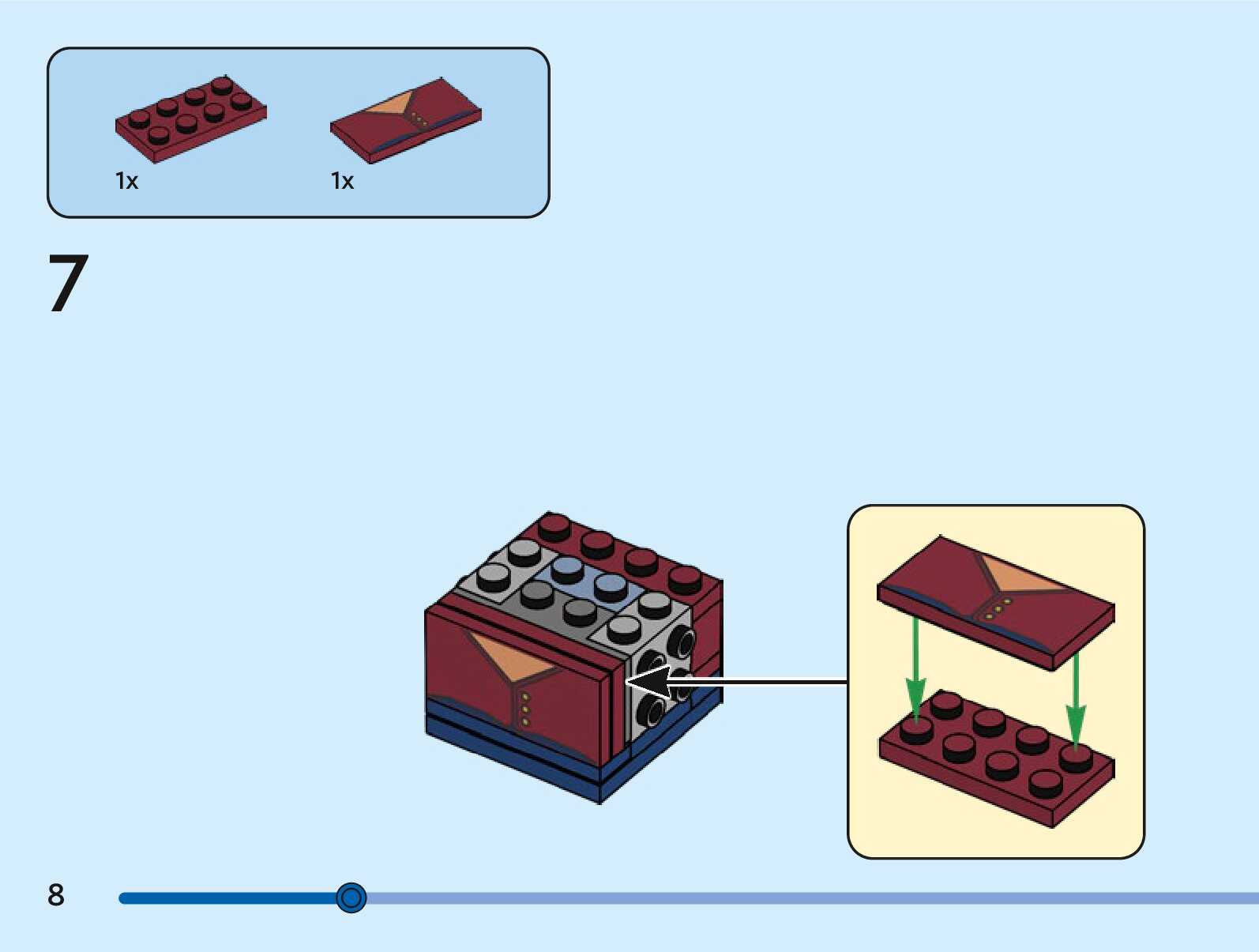 1x

1x

7

8