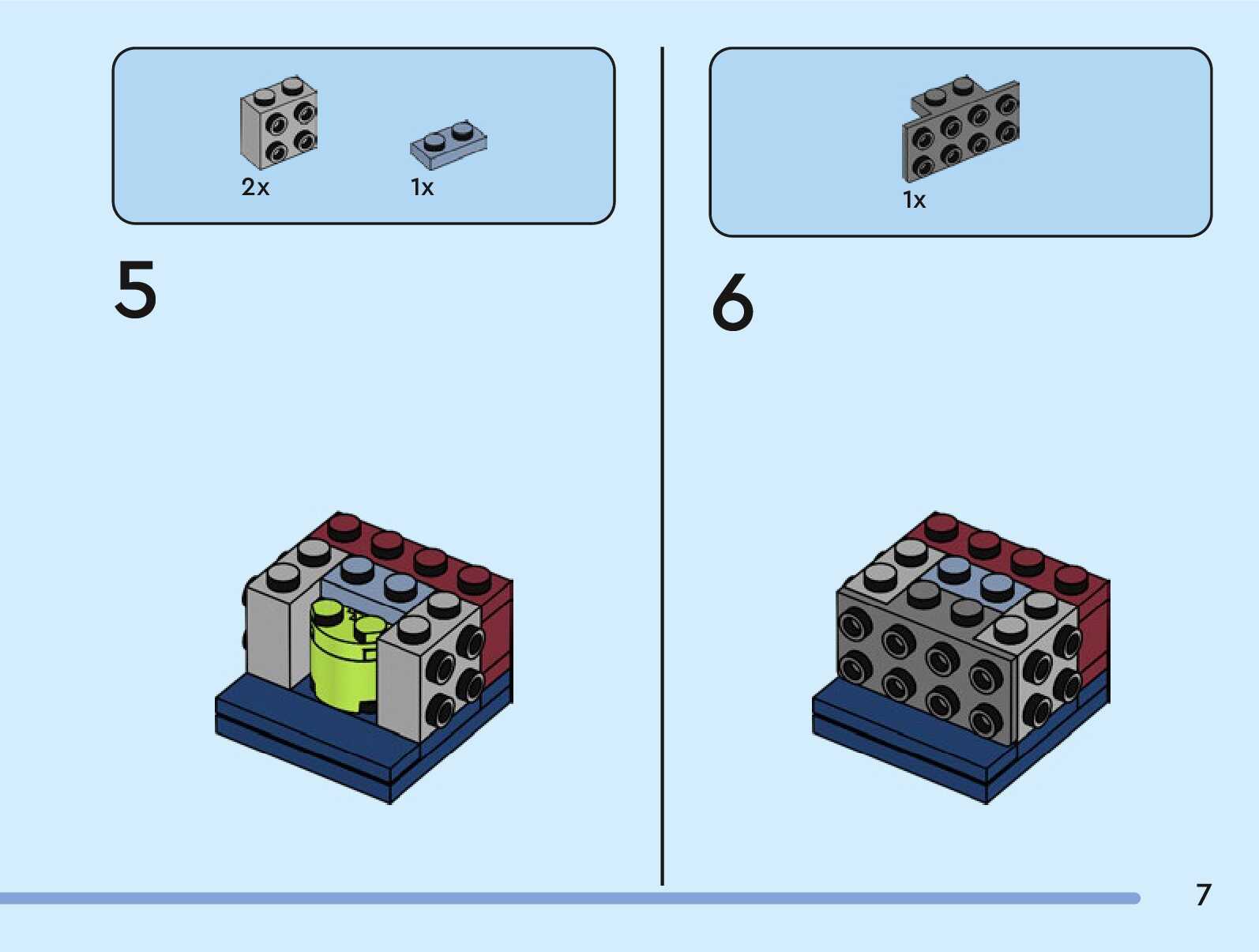 2x 1x

5

1x

6

7