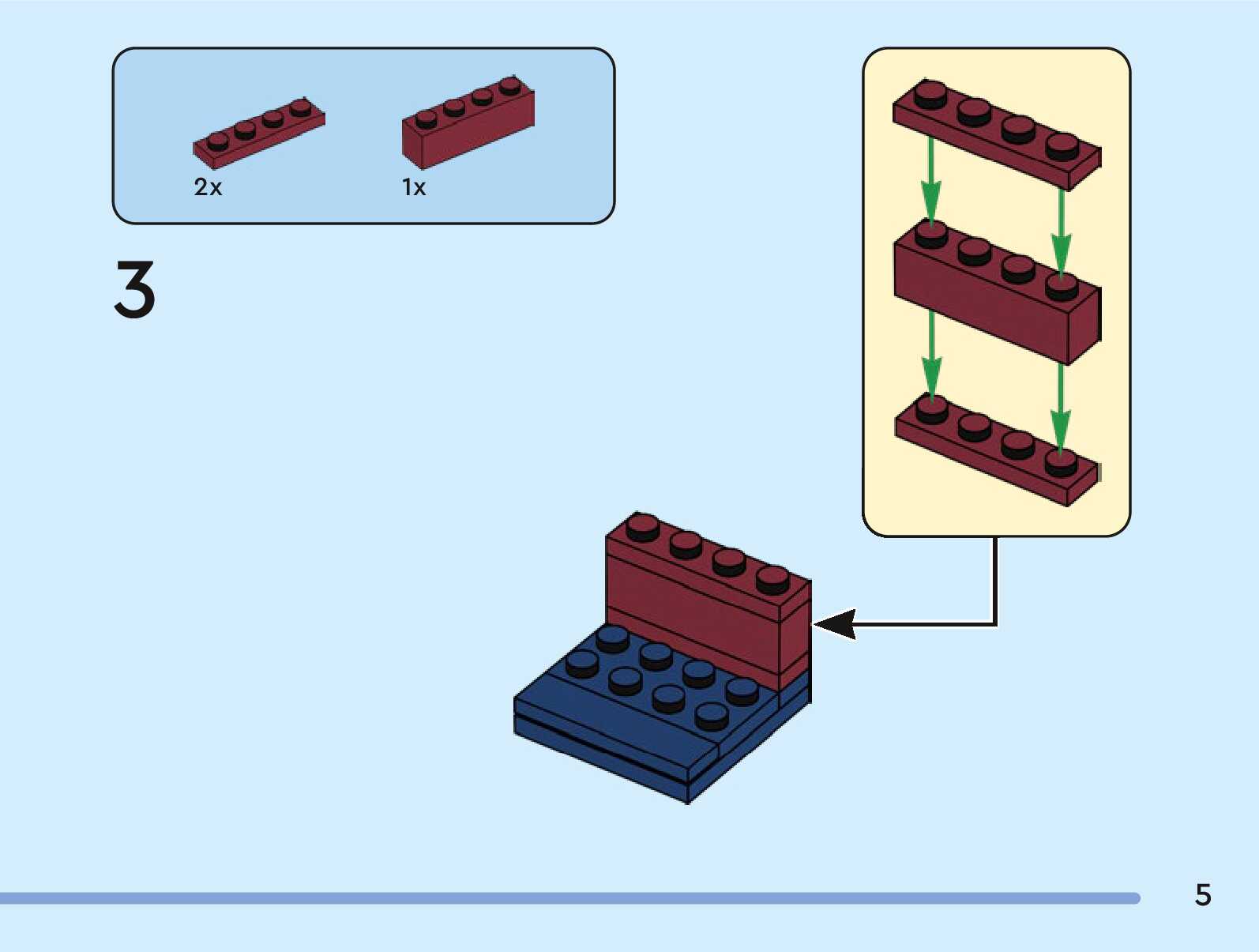 2x
1x

3

5