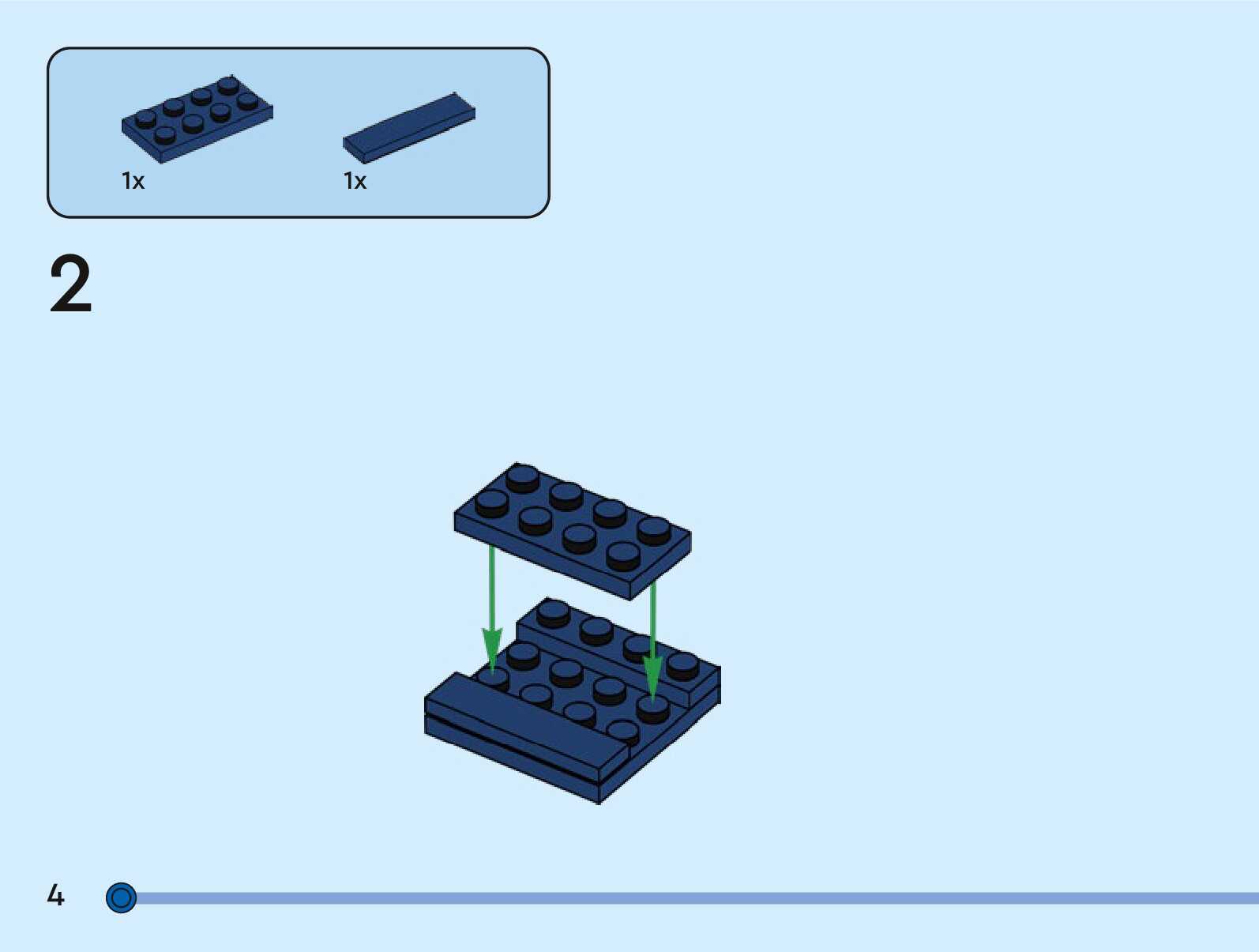 1x

1x

2

4