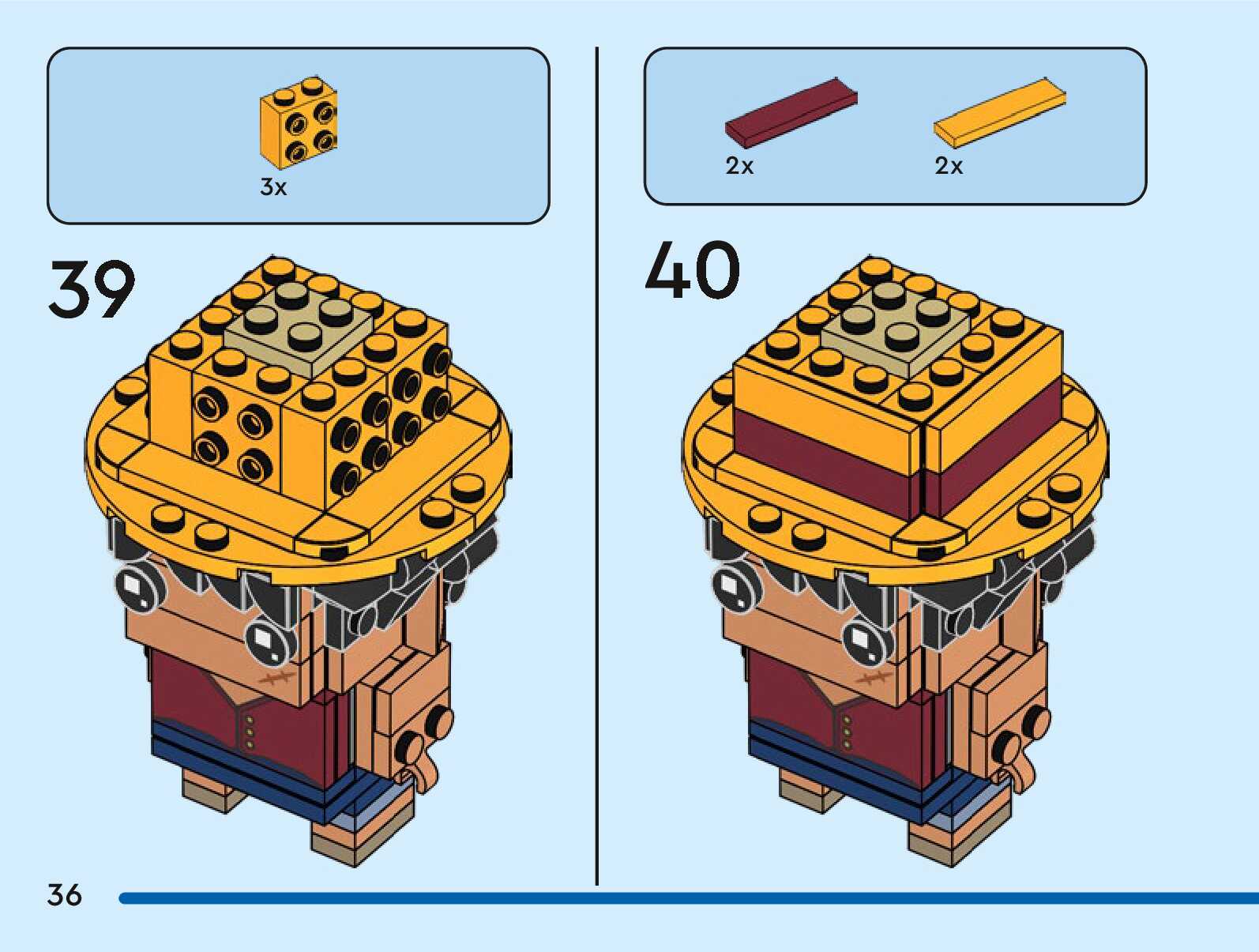 3x

39

2x

2x

40

36