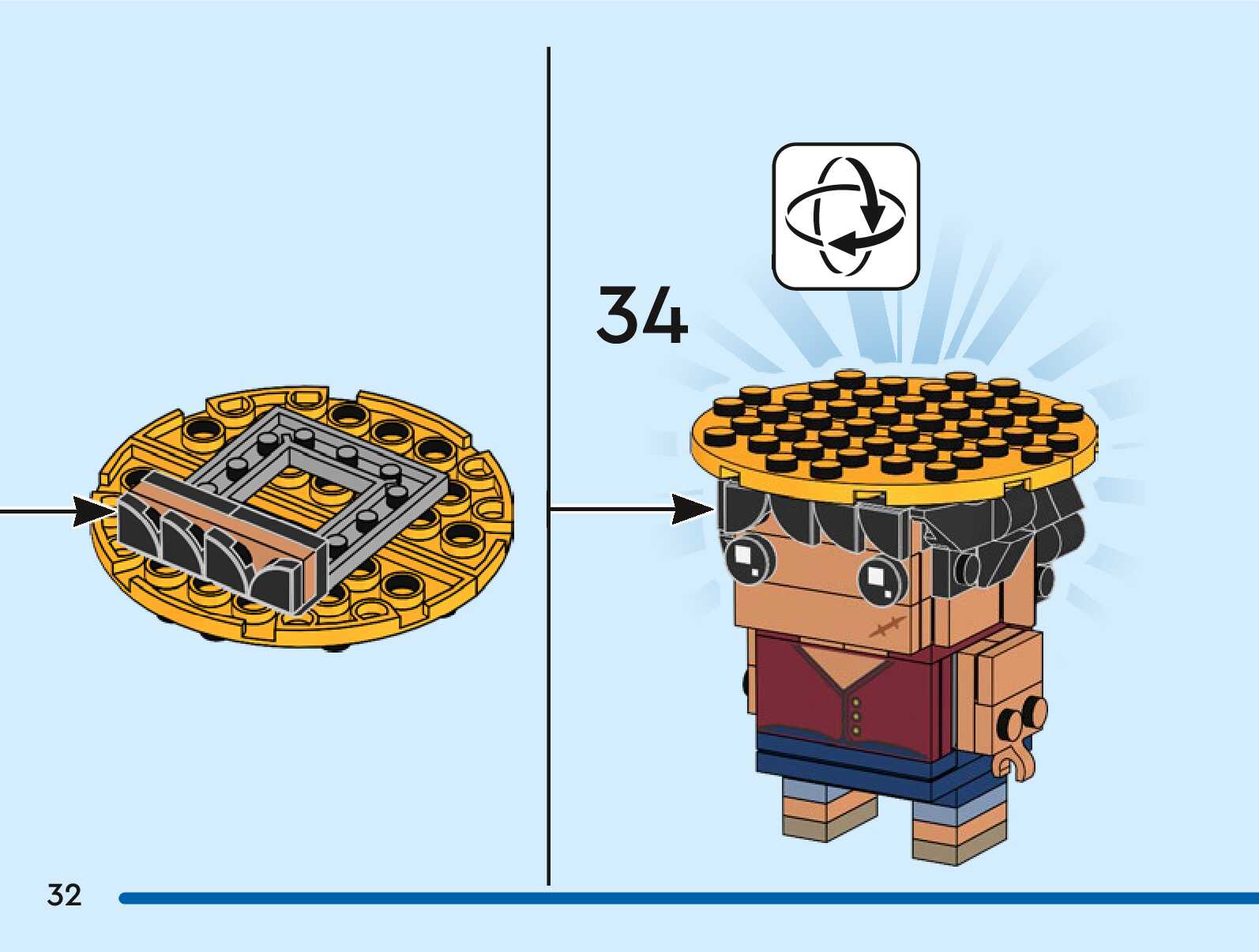 34

32