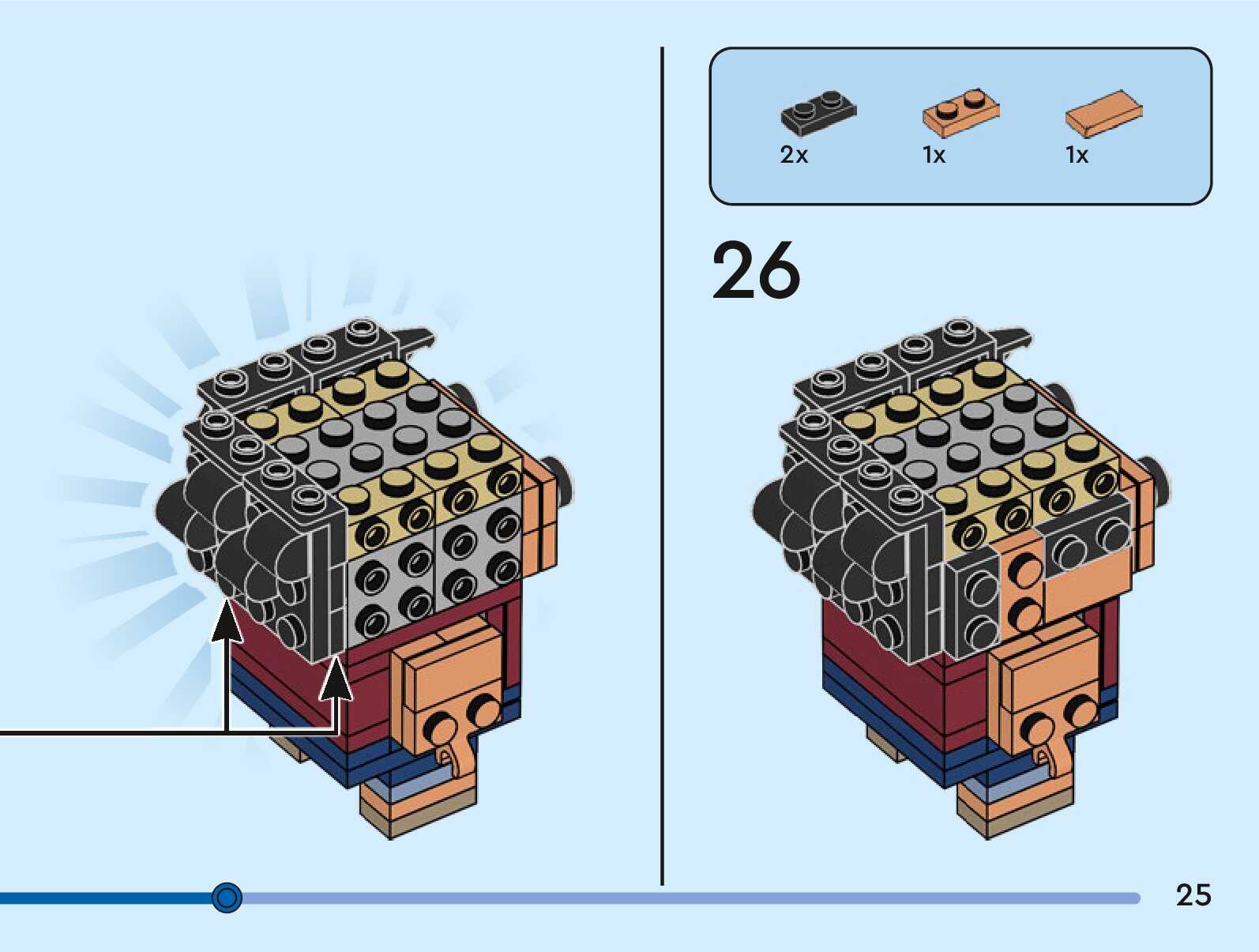 2x 1x 1x

26

25