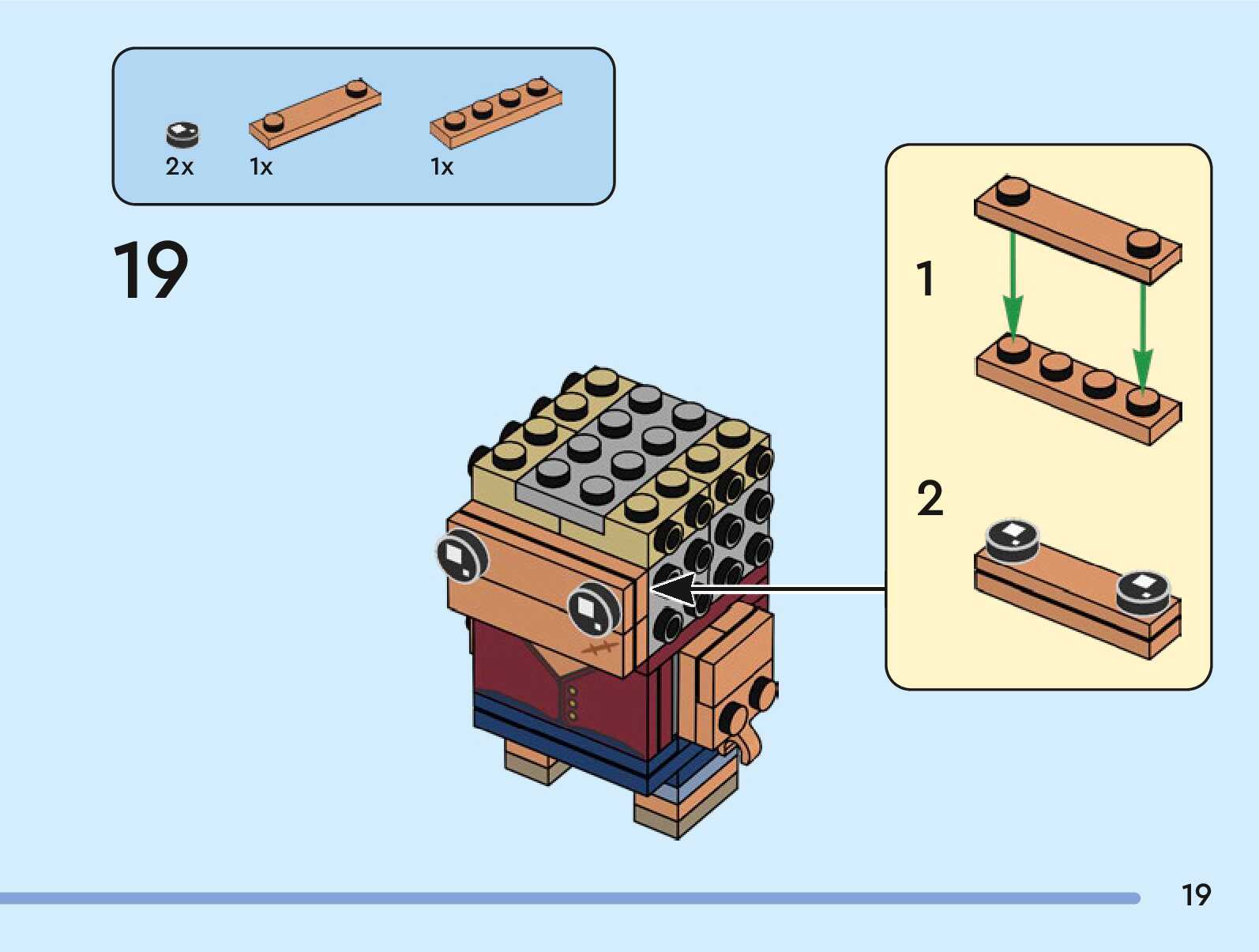 2x 1x 1x

19

1

2

19