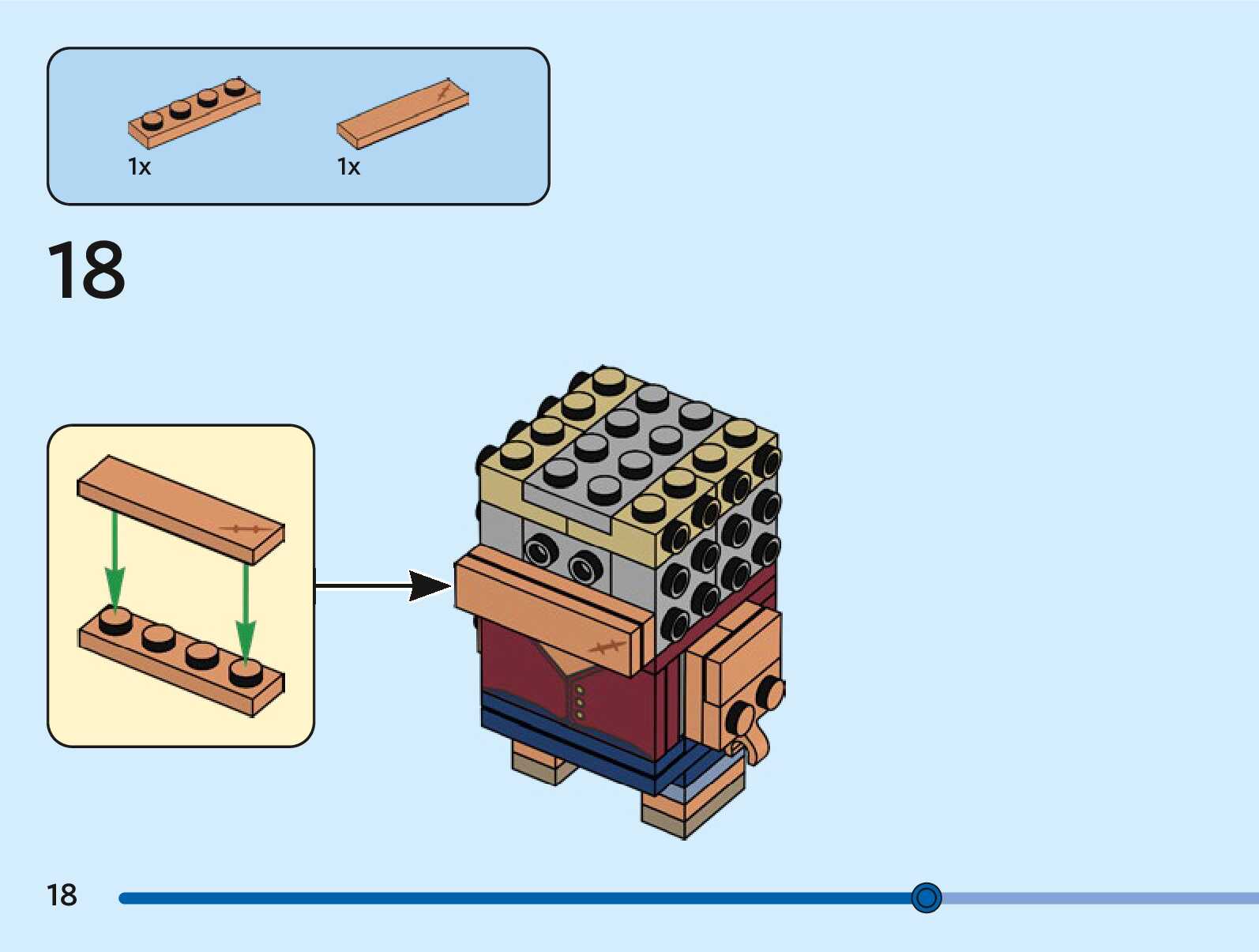 1x
1x

18

18