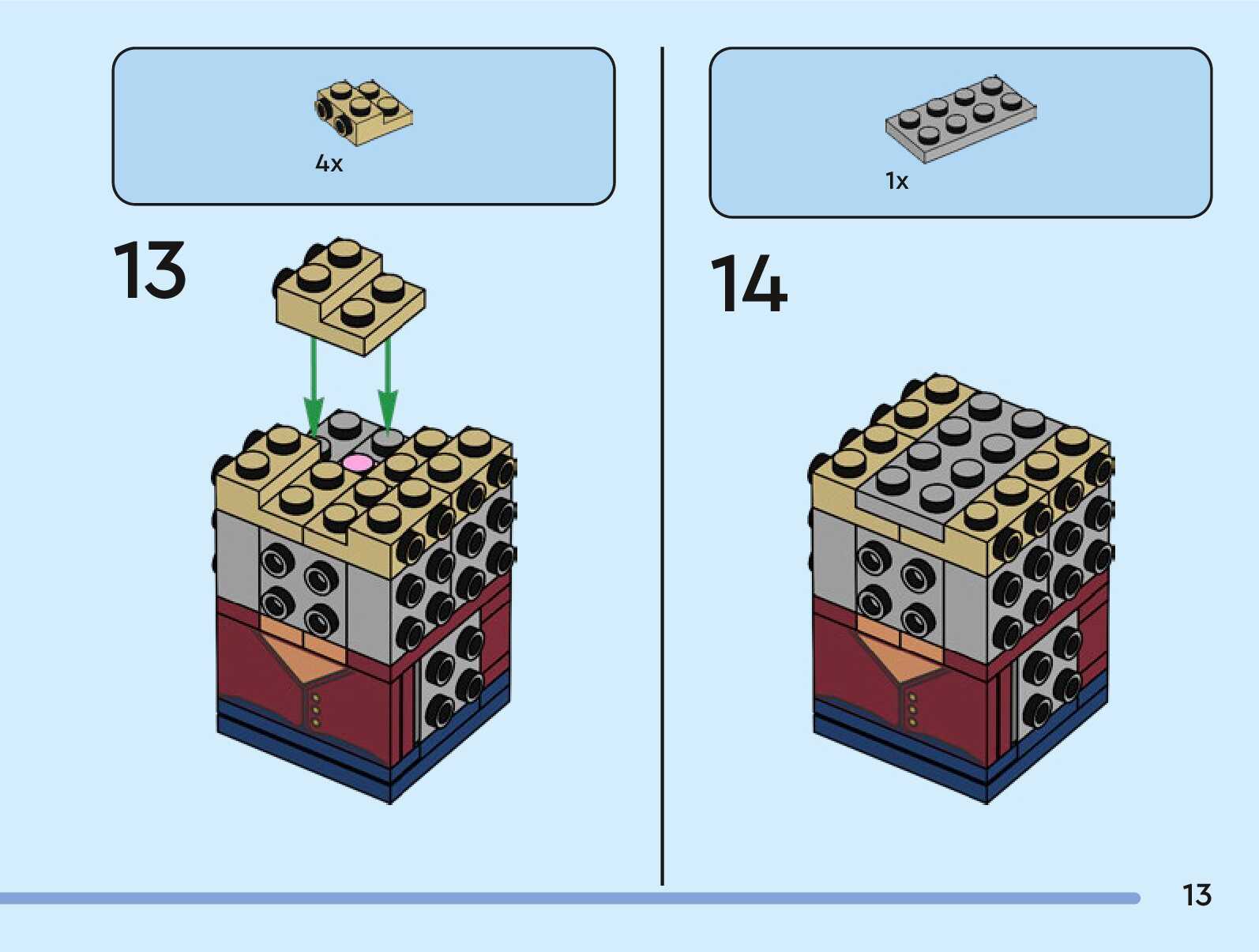 4x

13

1x

14

13