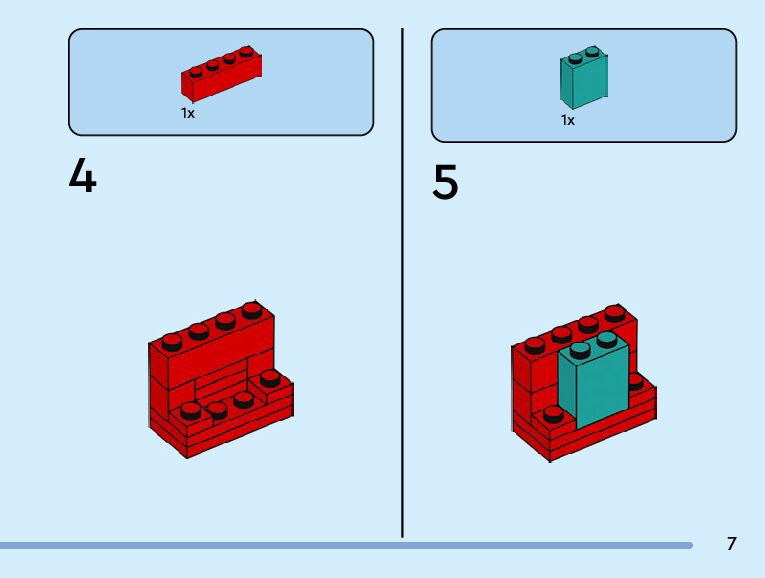 1x

4

1x

5

7