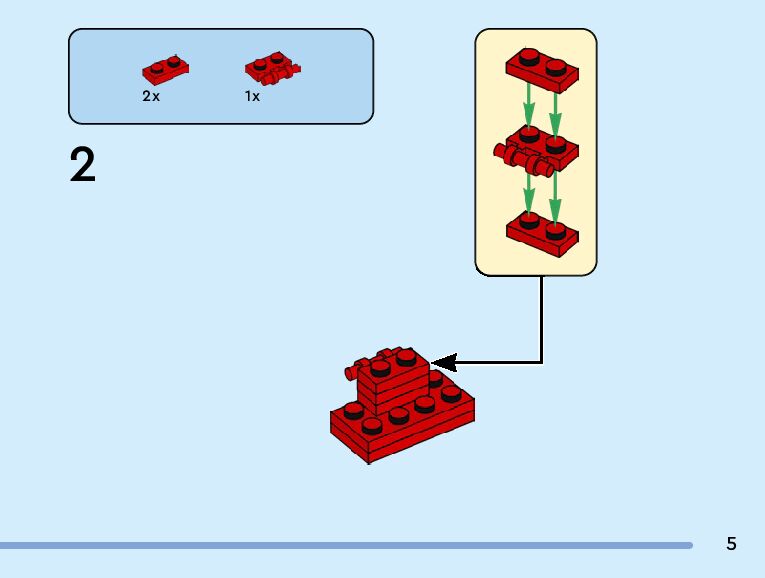 2x

1x

2

5