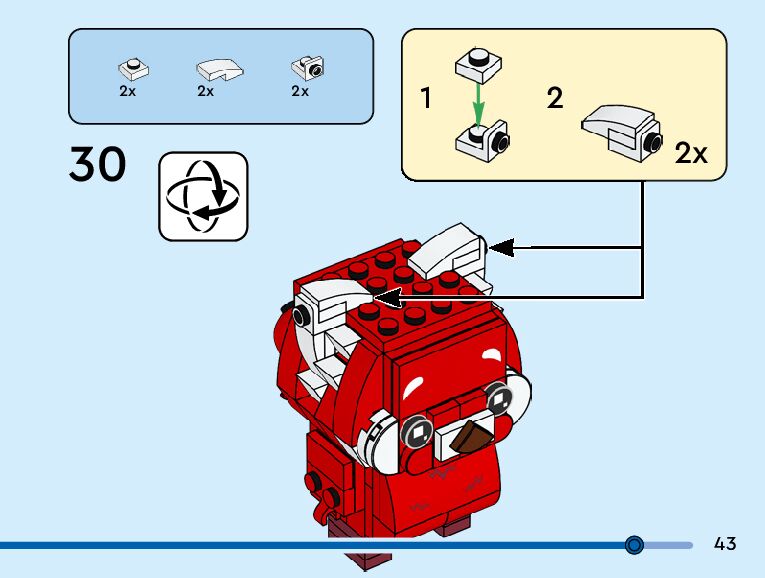 2x 2x 2x

30

1

2

2x

43