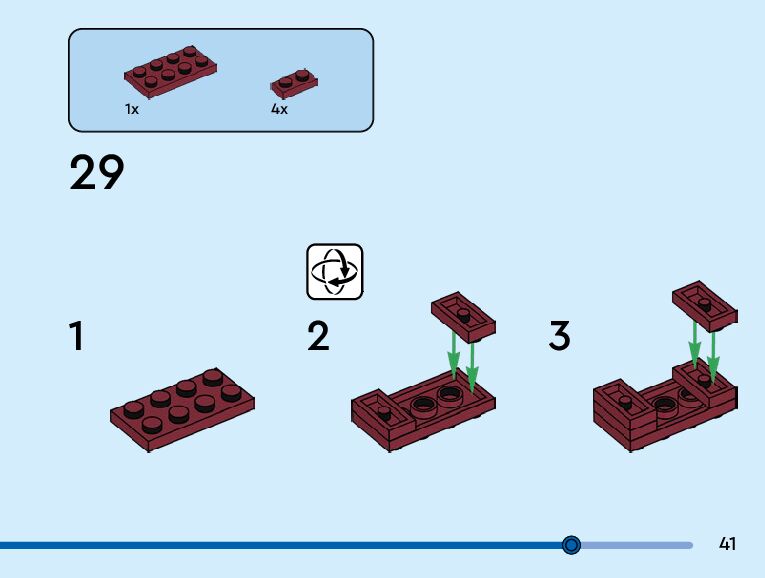 1x

4x

29

1

2

3

41