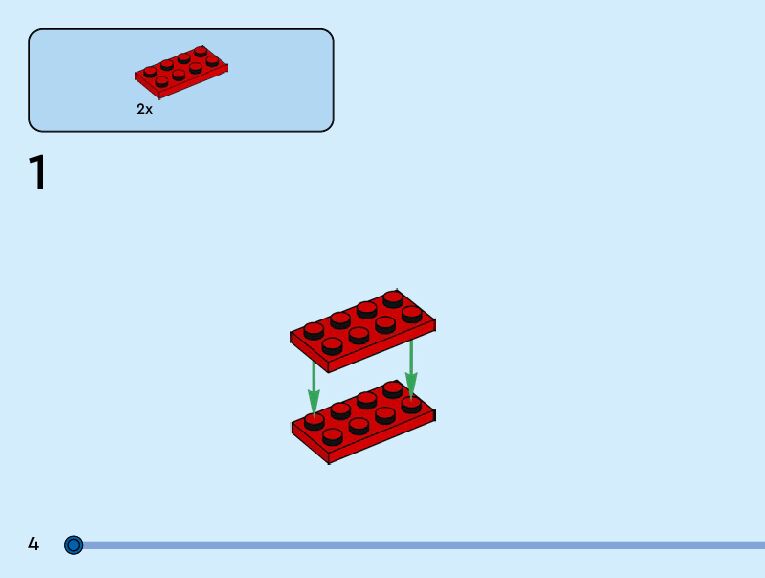 2x

1

4