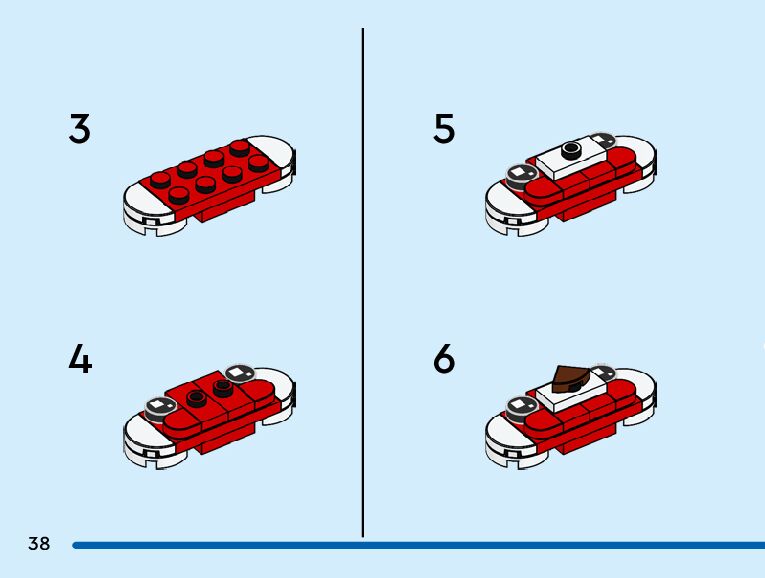 3

4

5

6

38