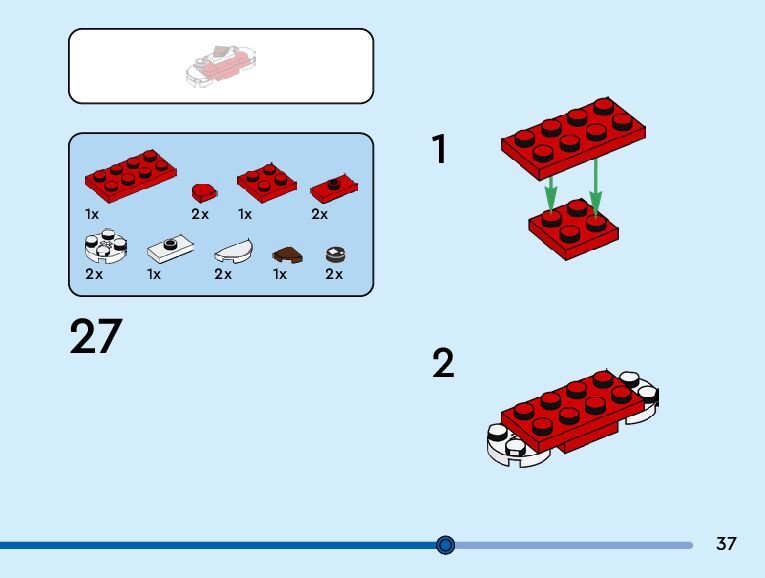 1x 2x 1x 2x

2x 1x 2x 1x 2x

27

1

2

37