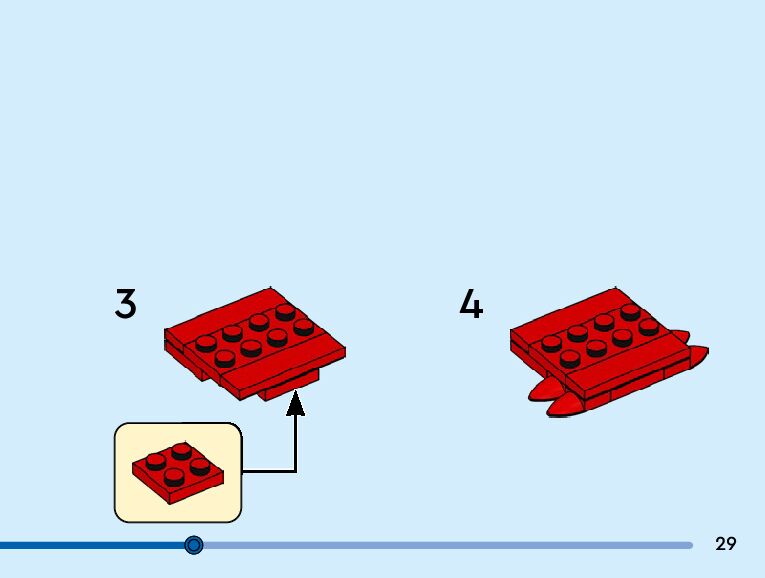 3

4

29