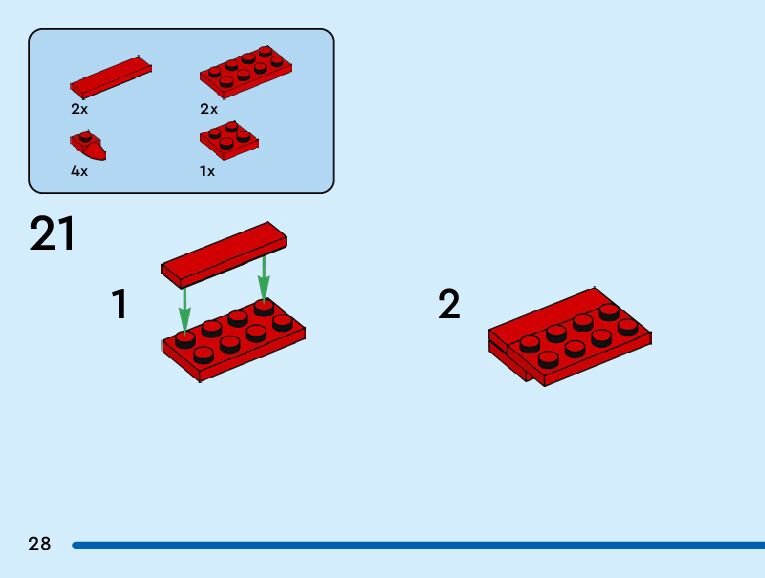 2x
2x
4x
1x

21

1

2

28