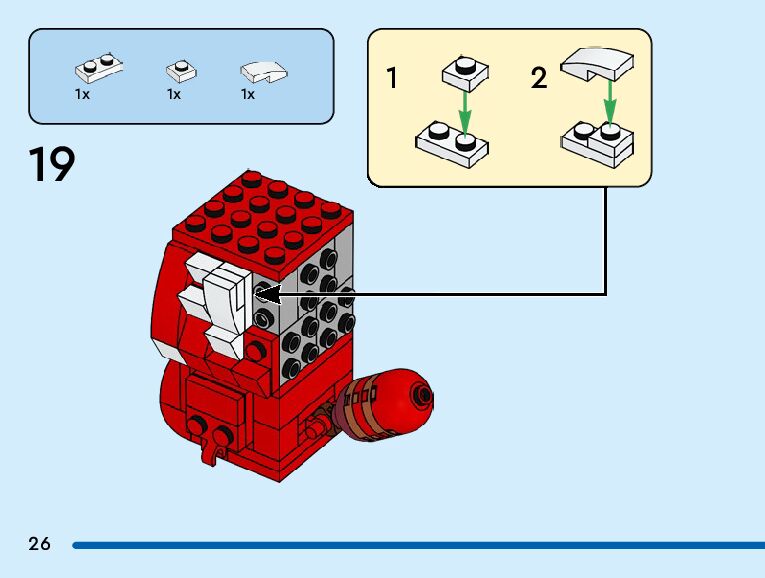 1x 1x 1x

1 2

19

26