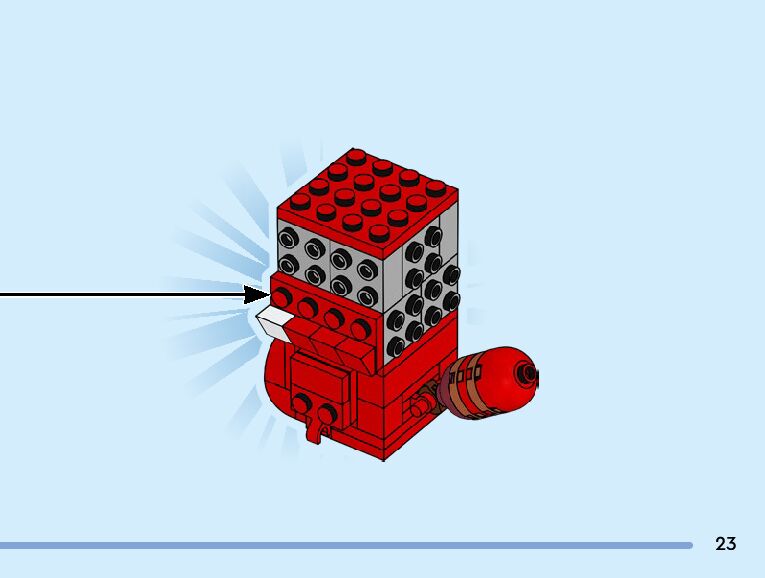 23