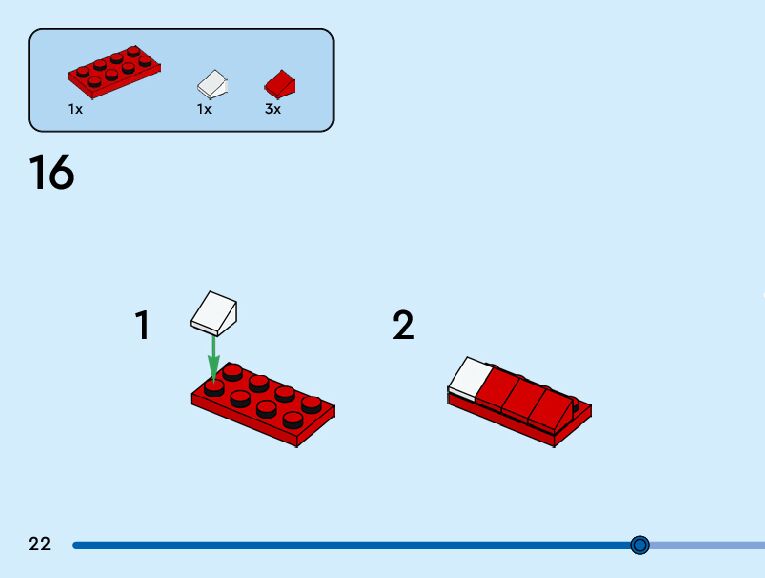 1x
1x
3x

16

1

2

22