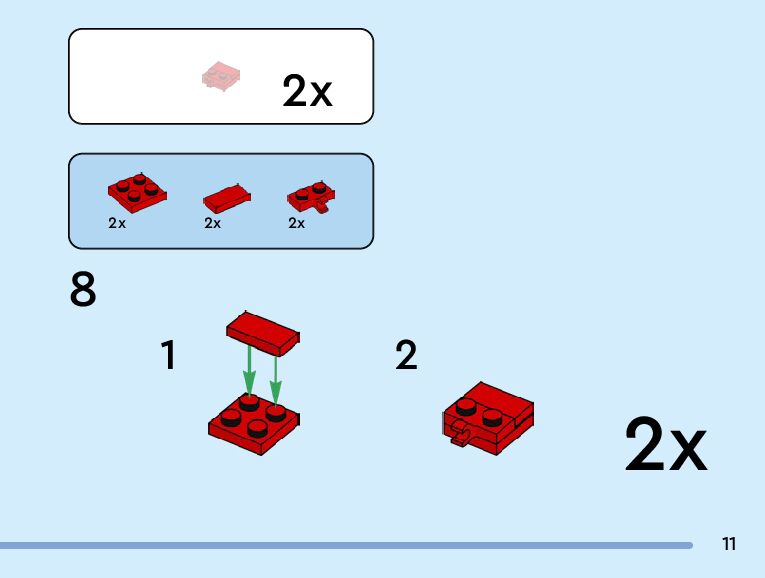 2x

2x
2x
2x

8

1

2

2x

11