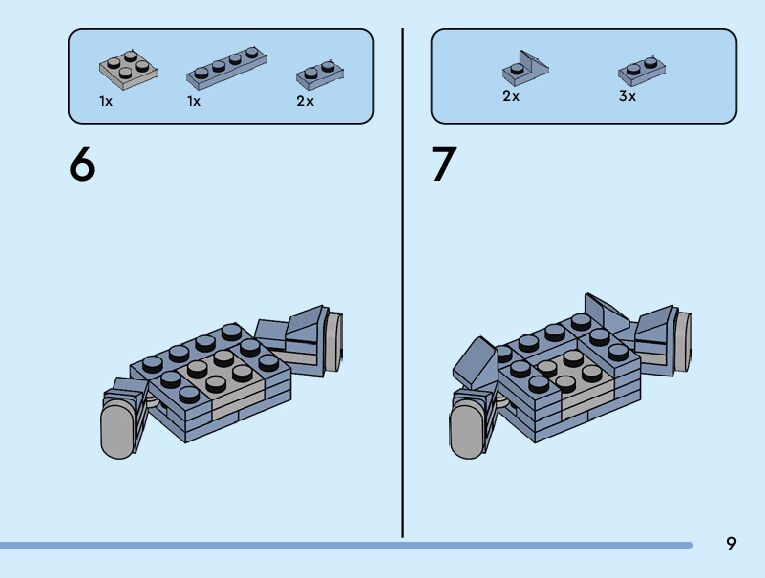 1x 1x 2x

6

2x 3x

7

9