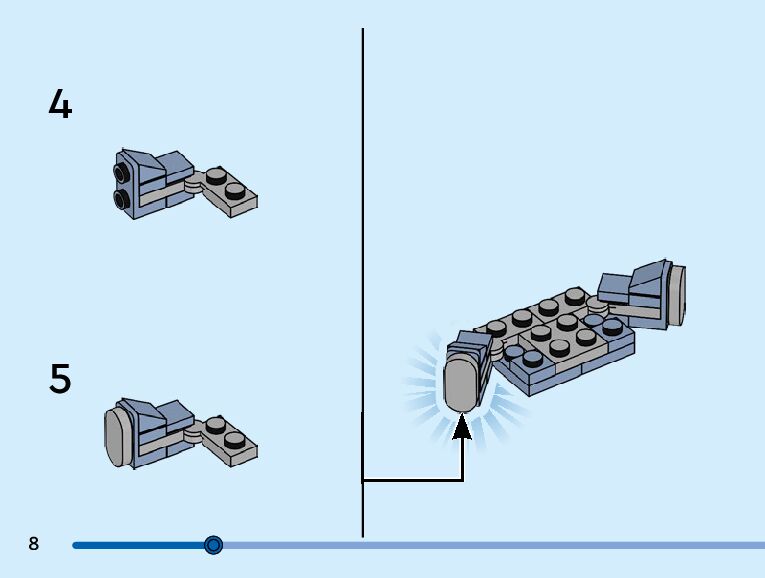 4

5

8