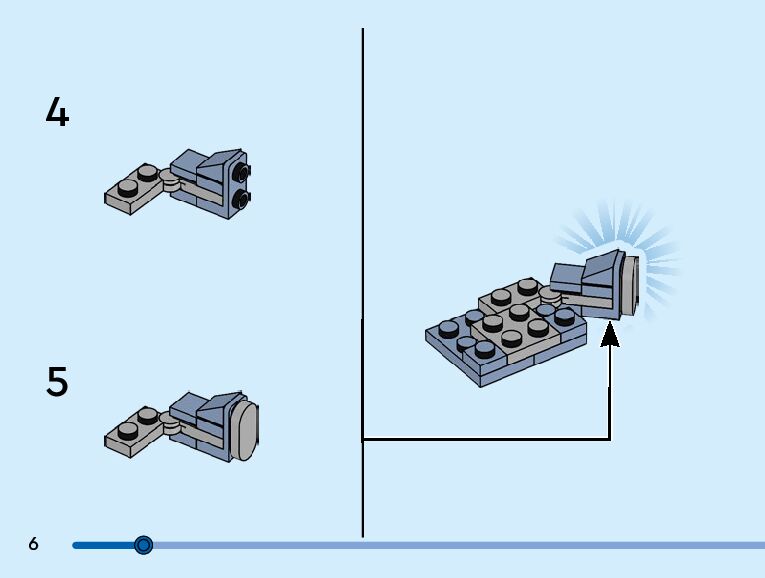 4

5

6