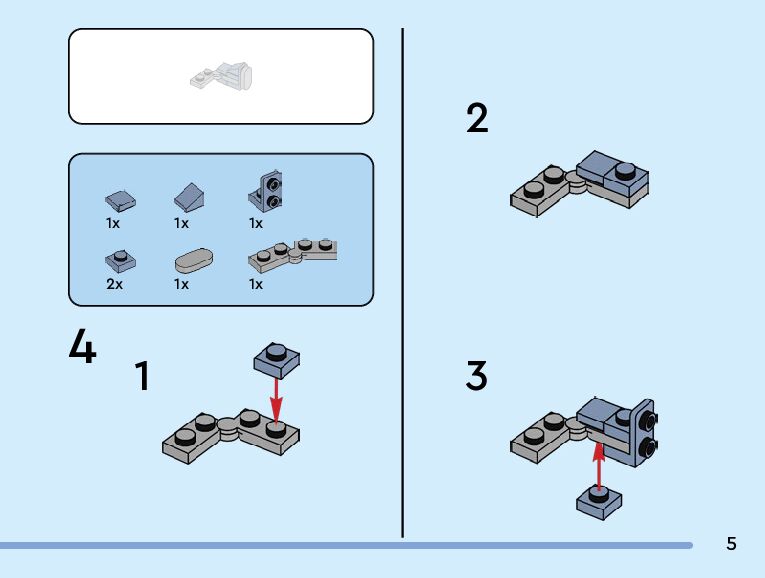 1x 1x 1x
2x 1x 1x

4

1

2

3

5