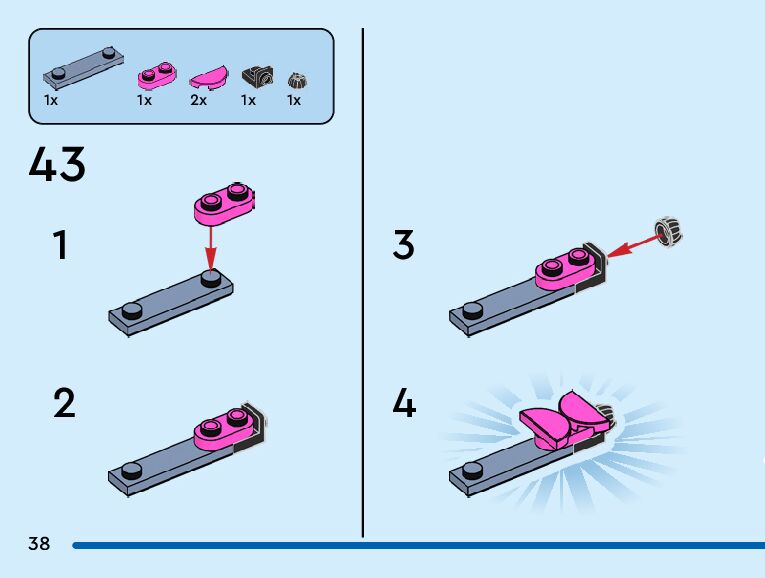 1x 1x 2x 1x 1x

43

1

2

3

4

38